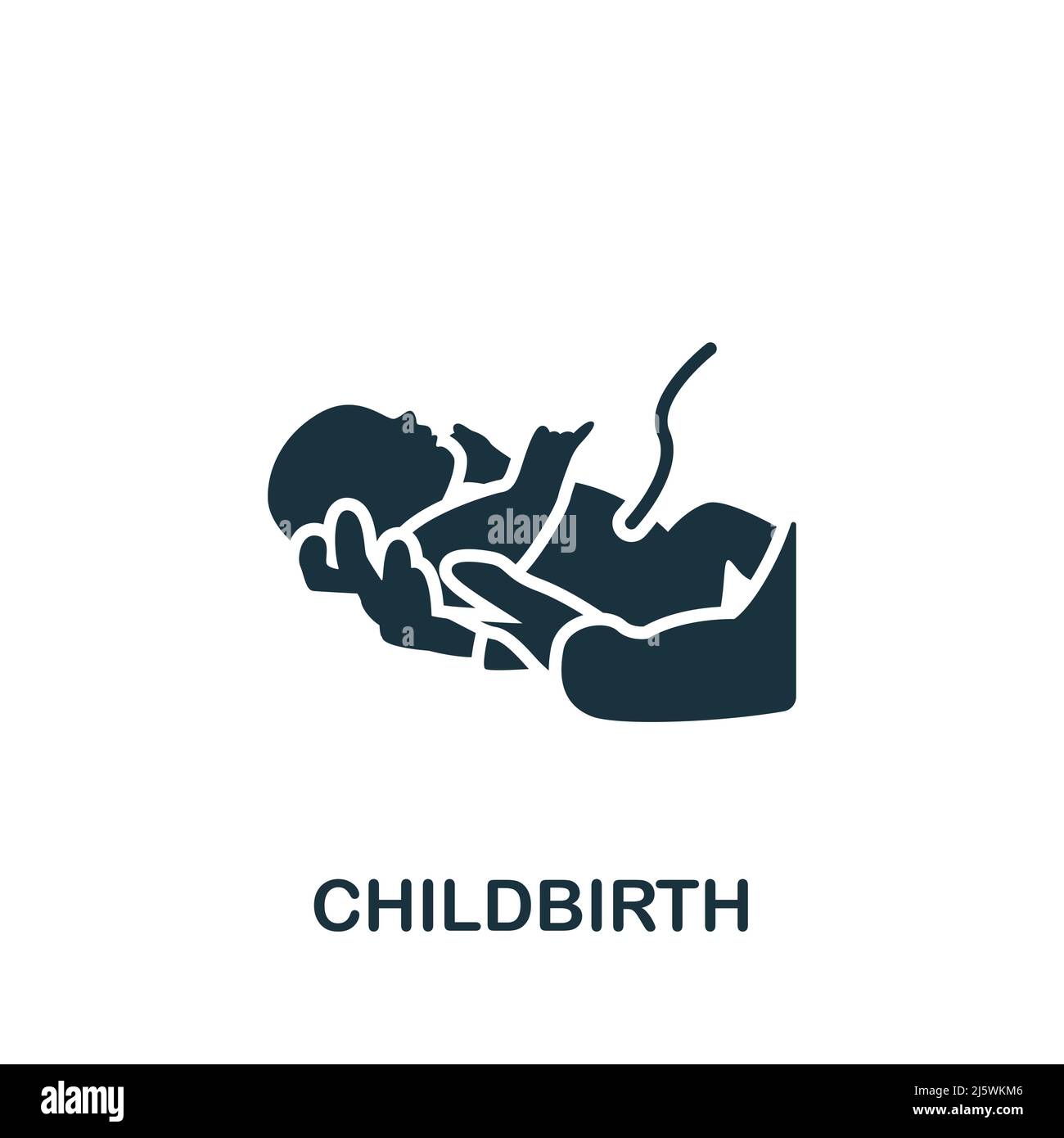 alamy

CHILDBIRTH

alamy

Image ID: 2J5WKM6
www.alamy.com