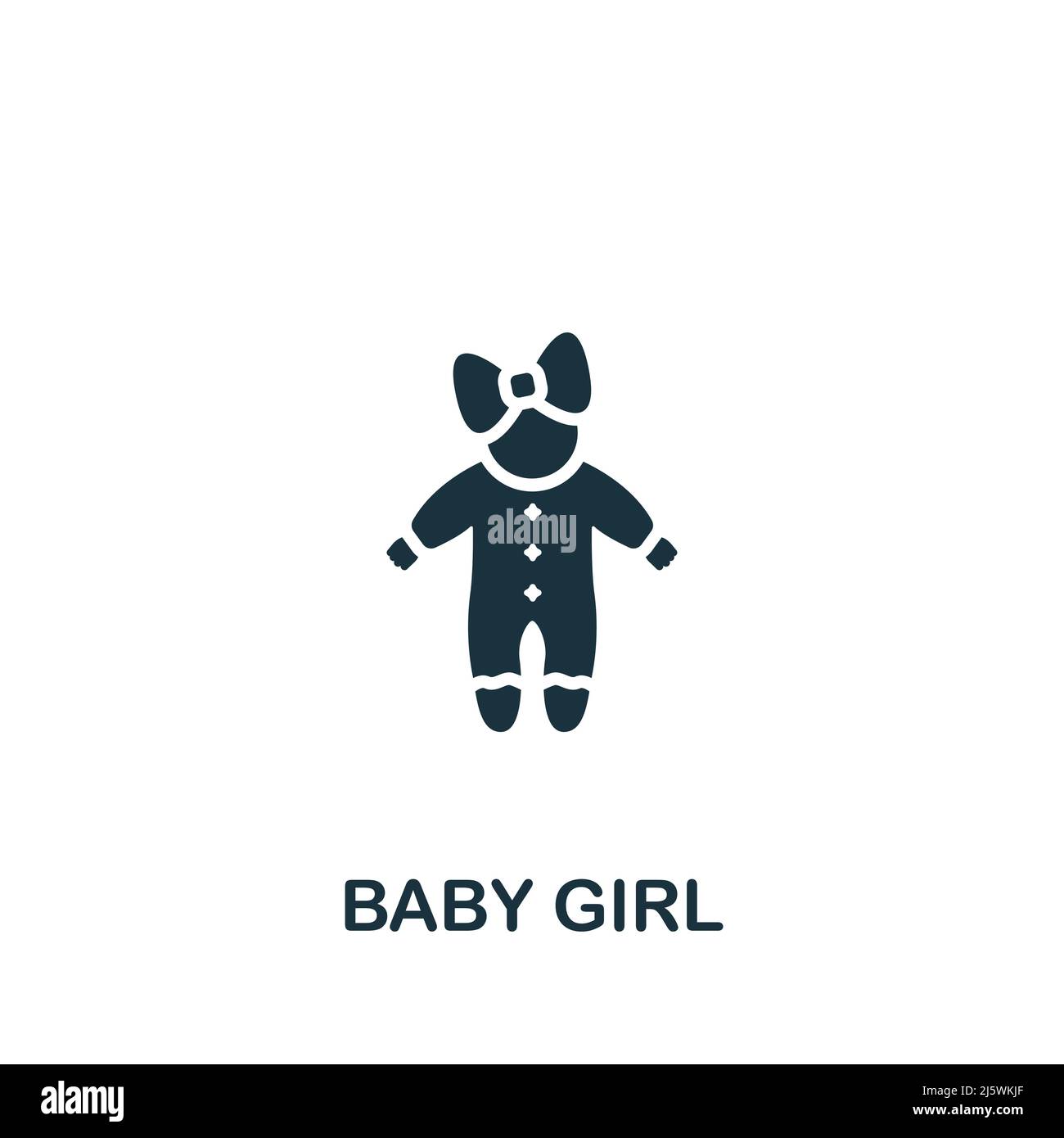 alamy

BABY GIRL

alamy

Image ID: 2J5WKJF
www.alamy.com