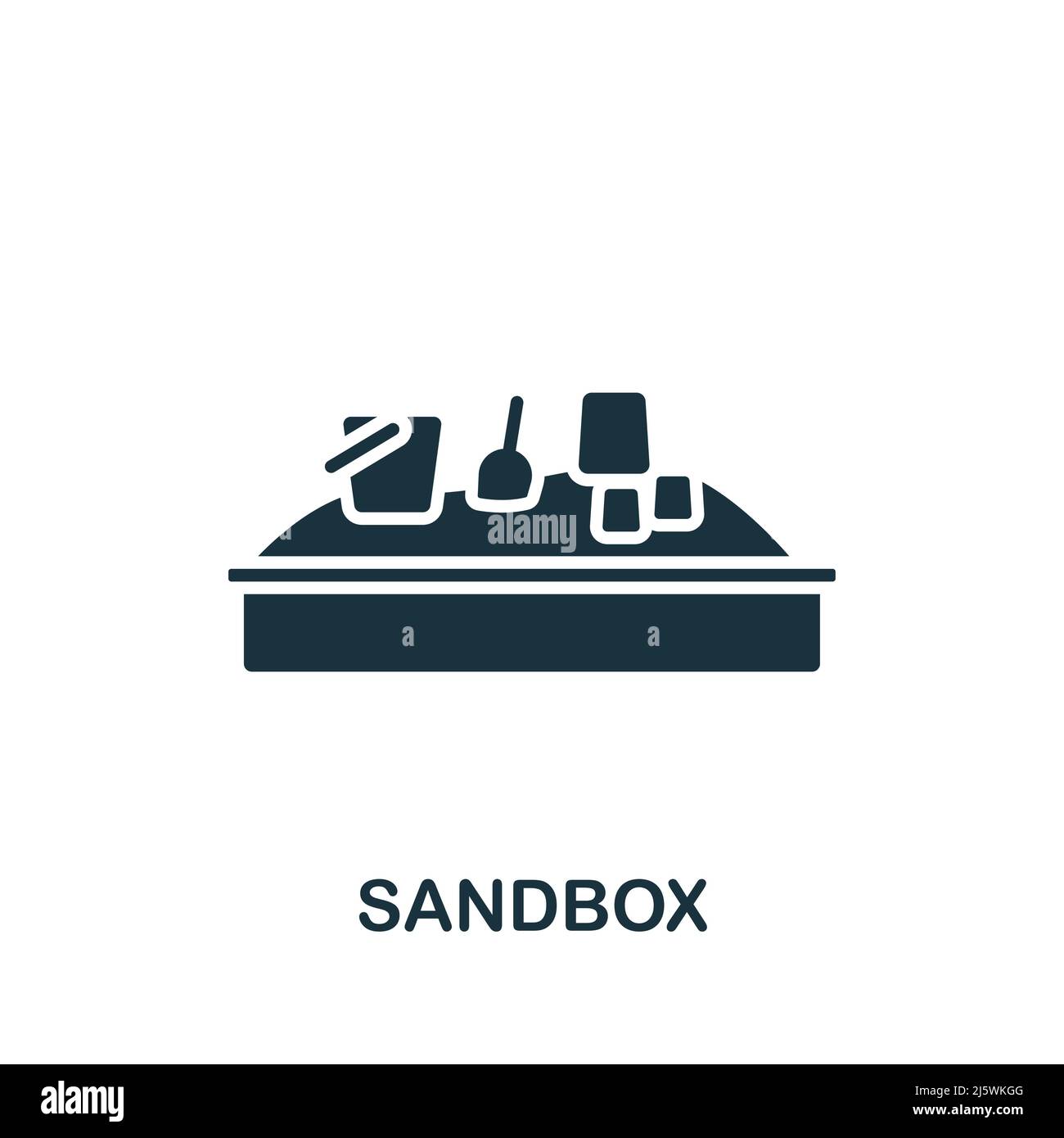 alamy

a a

SANDBOX

alamy

Image ID: 2J5WKGG
www.alamy.com