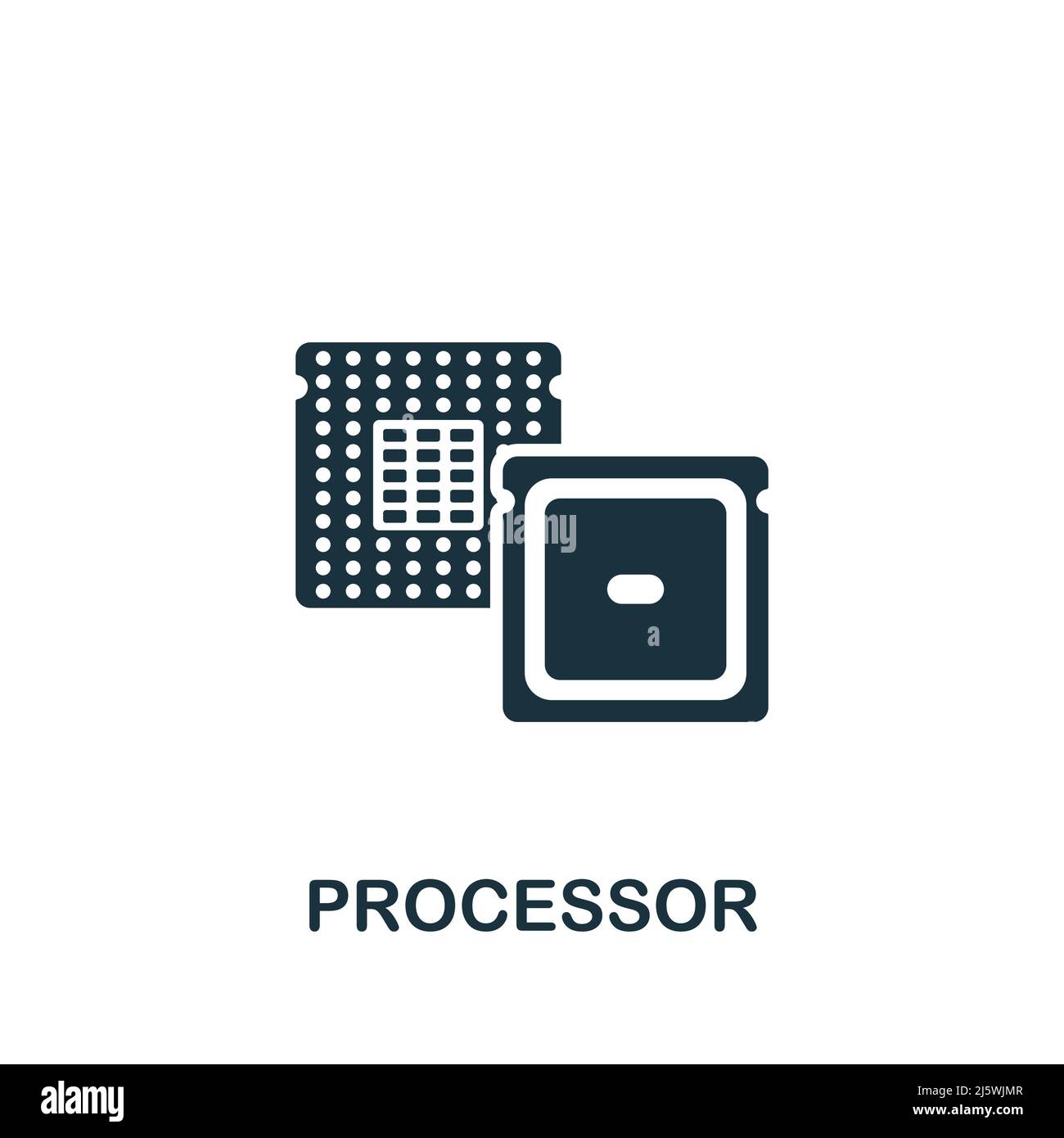 alamy
a
PROCESSOR
alamy
Image ID: 2J5WJMR
www.alamy.com