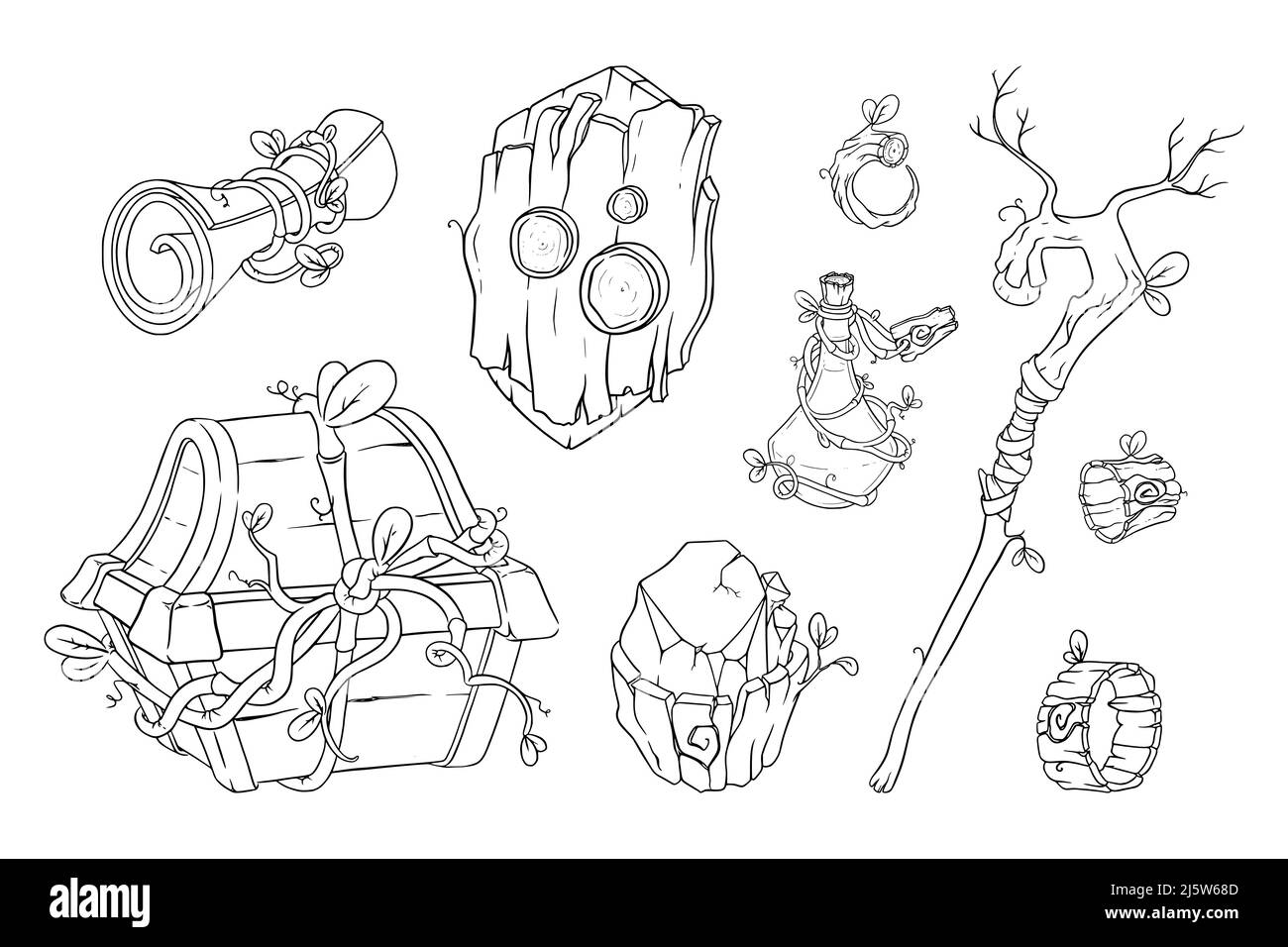 alamy

Image ID: 2J5W68D
www.alamy.com