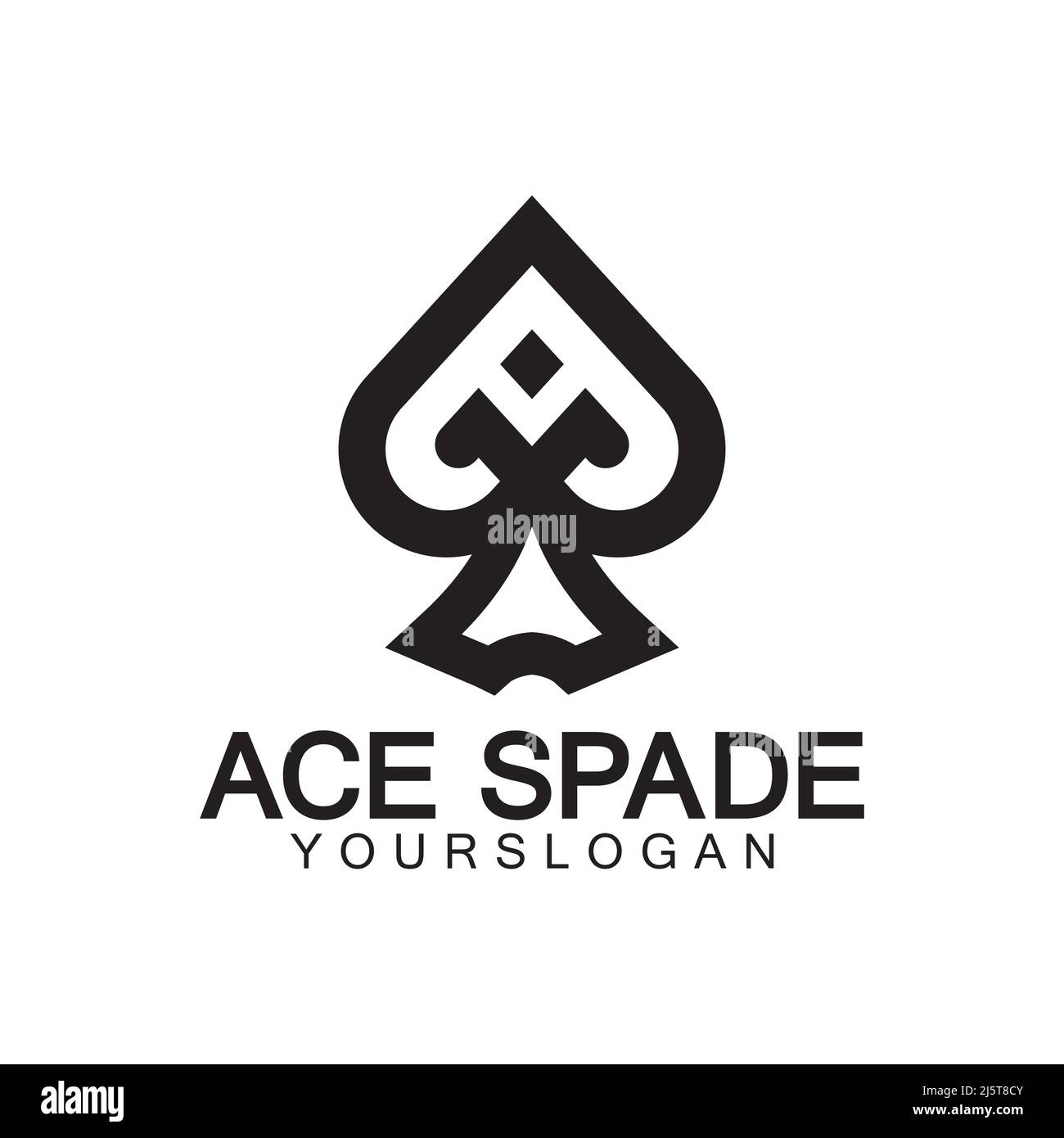 alamy

ACE SPADE
YOURSLOGAN

alamy
Image ID: 2J5T8CY
www.alamy.com