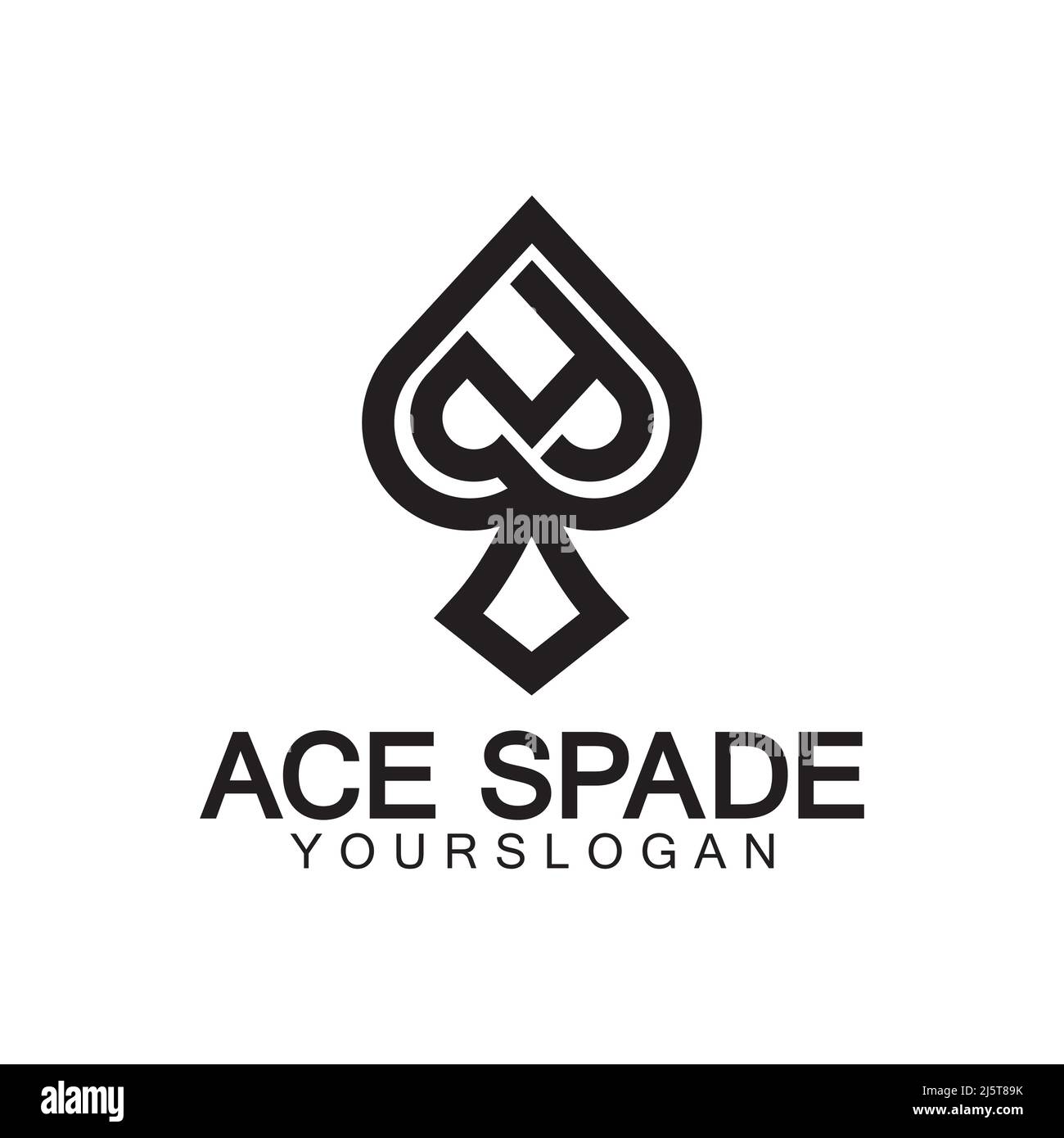 alamy

ACE SPADE
YOURSLOGAN

alamy

Image ID: 2J5T89K
www.alamy.com