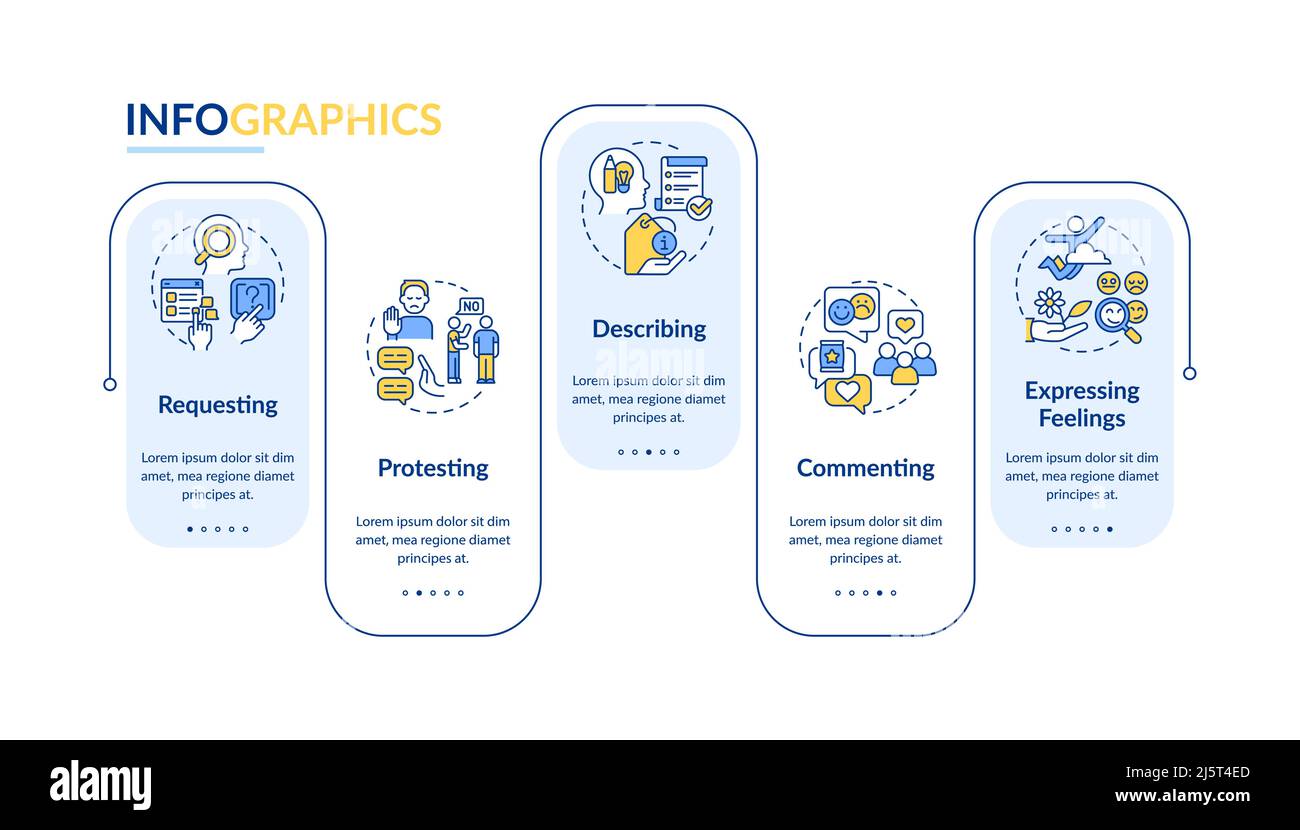 INFOGRAPHICS

Requesting

Lorem ipsum dolor sit dim amet, mea regione diamet principes at.

NO

Protesting

Lorem ipsum dolor sit dim amet, mea regione diamet principes at.

Describing

Lorem ipsum dolor sit dim amet, mea regione diamet principes at.

Commenting

Lorem ipsum dolor sit dim amet, mea regione diamet principes at.

Expressing Feelings

Lorem ipsum dolor sit dim amet, mea regione diamet principes at.

alamy

Image ID: 2J5T4ED
www.alamy.com