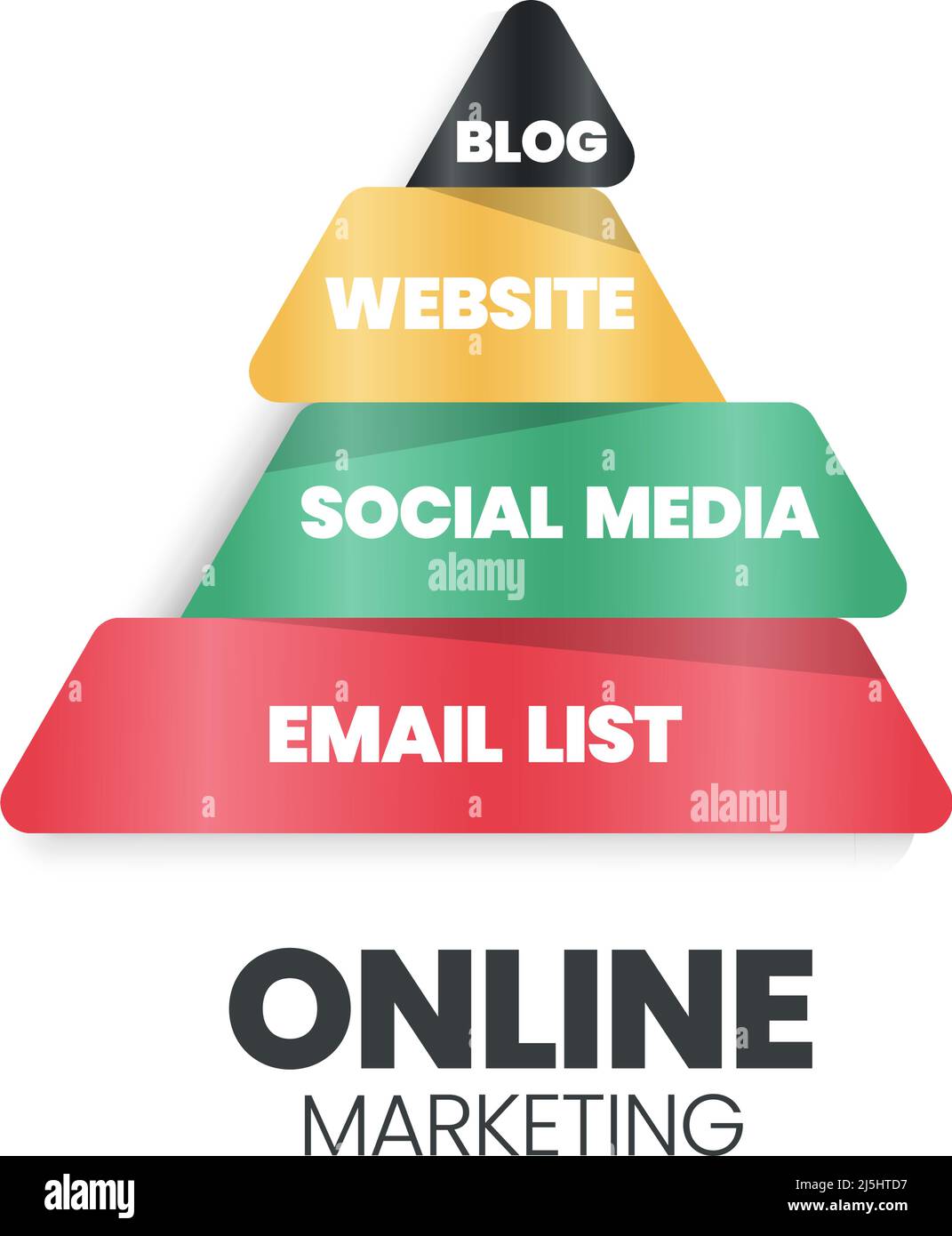 BLOG

WEBSITE

SOCIAL MEDIA

alamy

EMAIL LIST

alamy

ONLINE
MARKETING

alamy

Image ID: 2J5HTD7
www.alamy.com