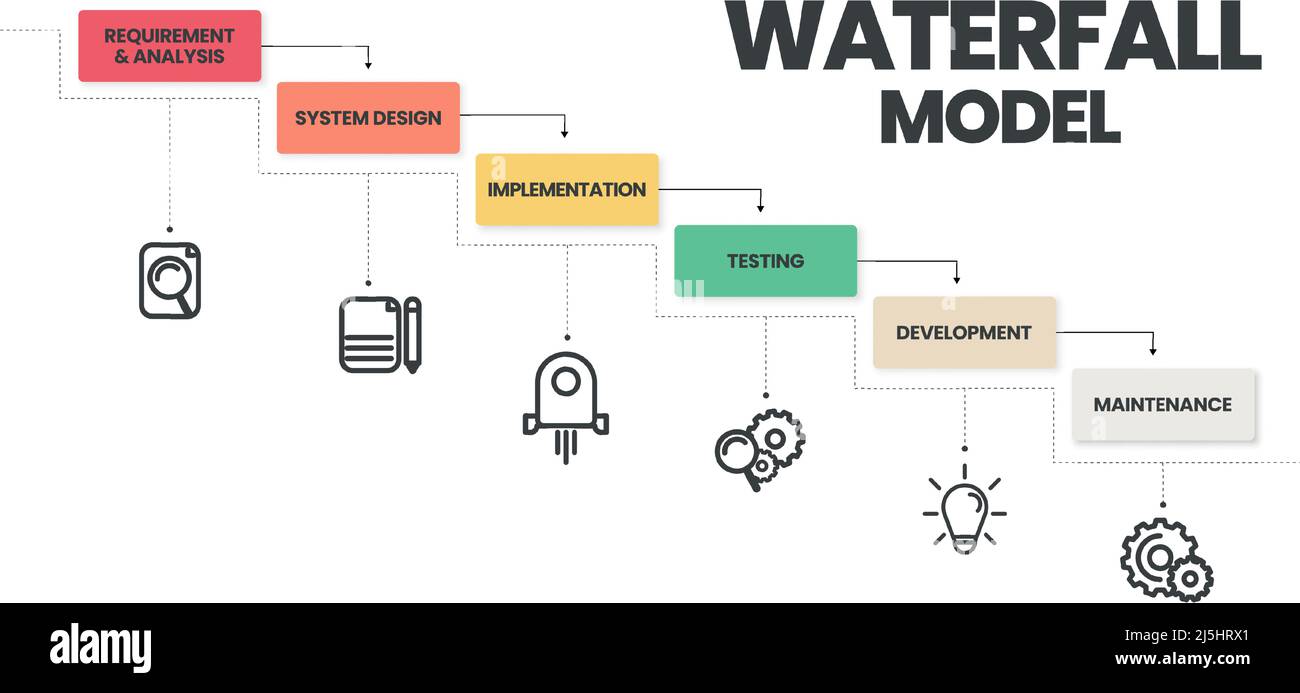 WATERFALL MODEL

REQUIREMENT & ANALYSIS

SYSTEM DESIGN

IMPLEMENTATION

TESTING

DEVELOPMENT

MAINTENANCE

alamy

Image ID: 2J5HRX1
www.alamy.com