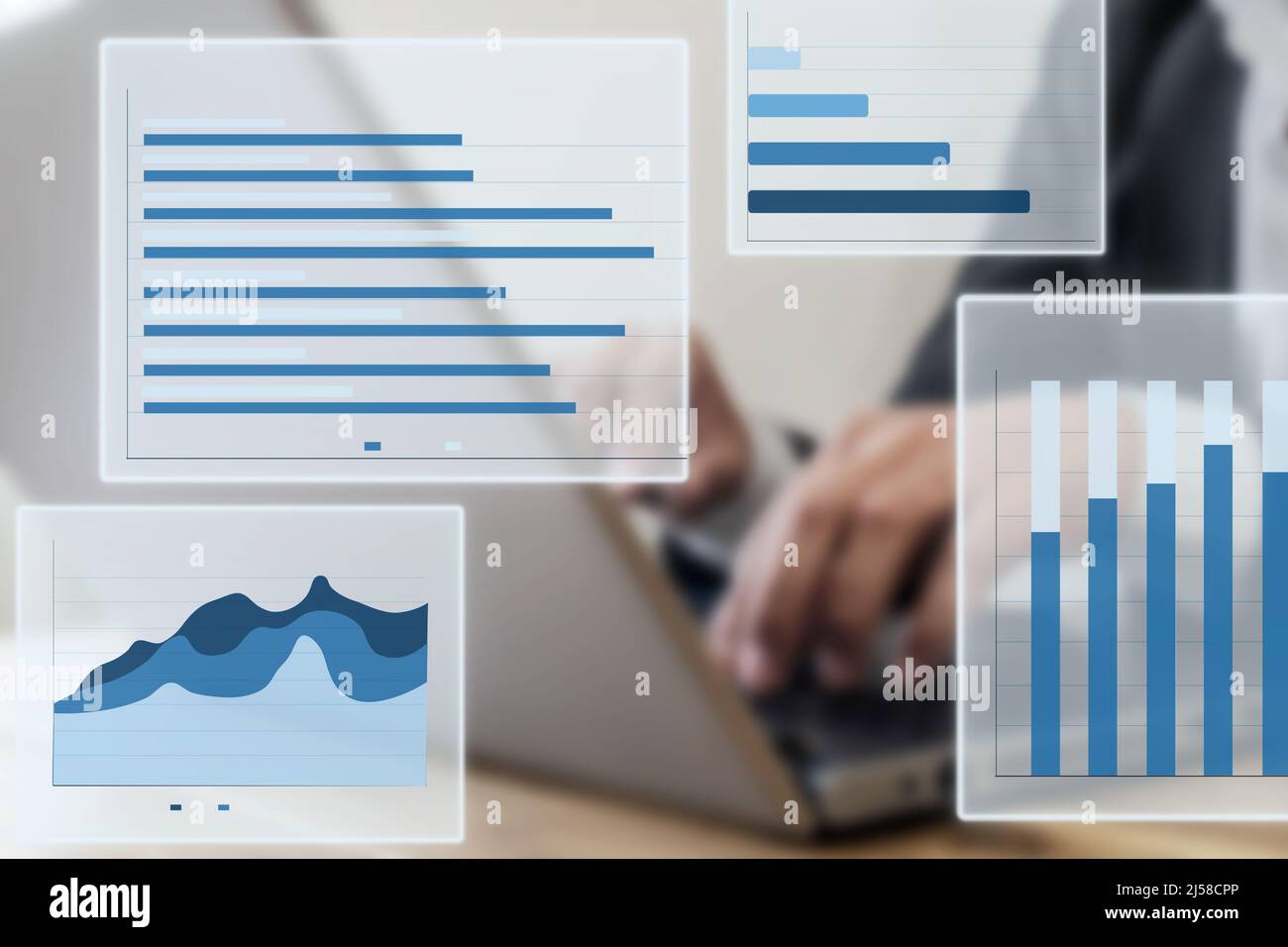 alamy
alamy
alamy
alamy
alamy

alamy
Image ID: 2J58CPP
www.alamy.com