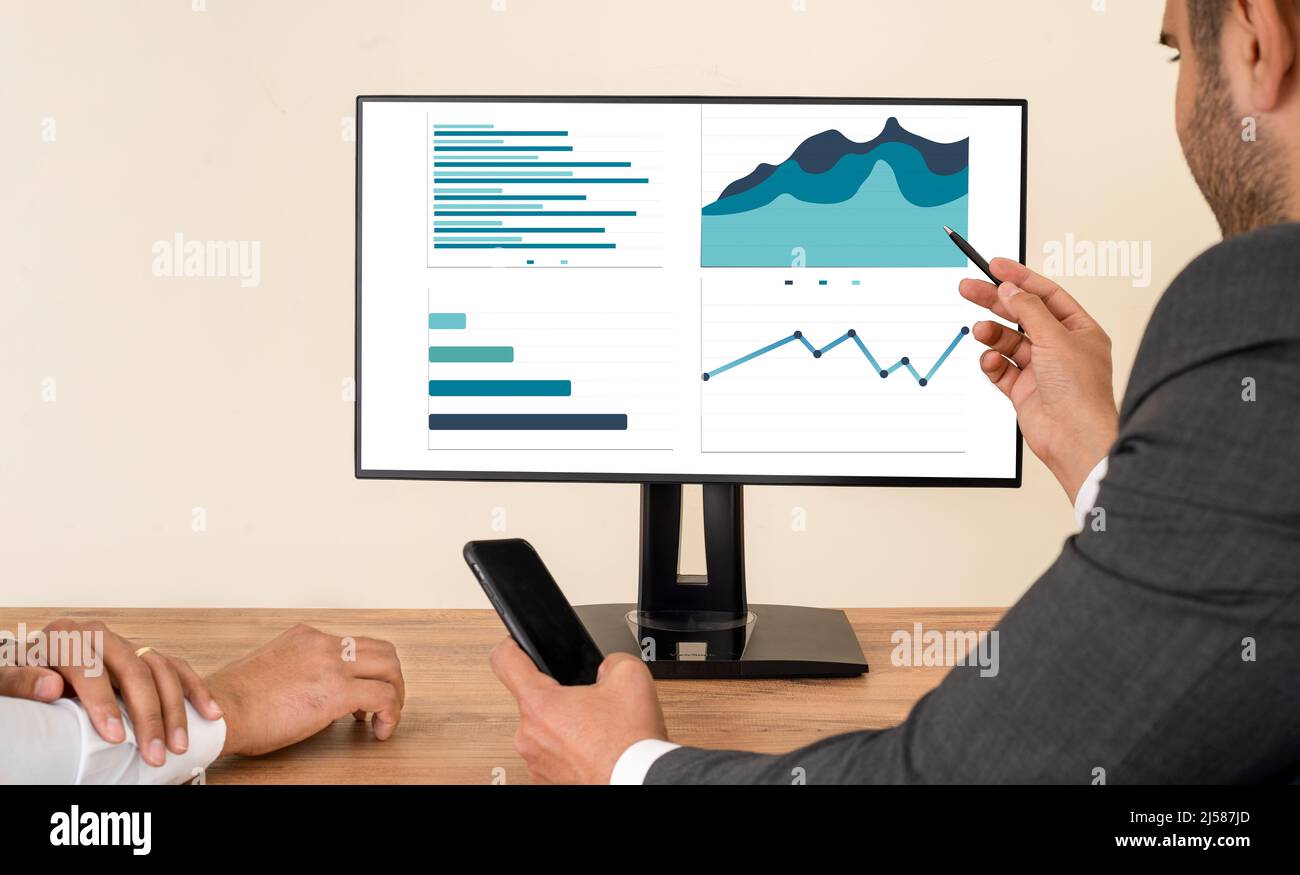 alamy
alamy
alamy
alamy
alamy
Image ID: 2J587JD
www.alamy.com