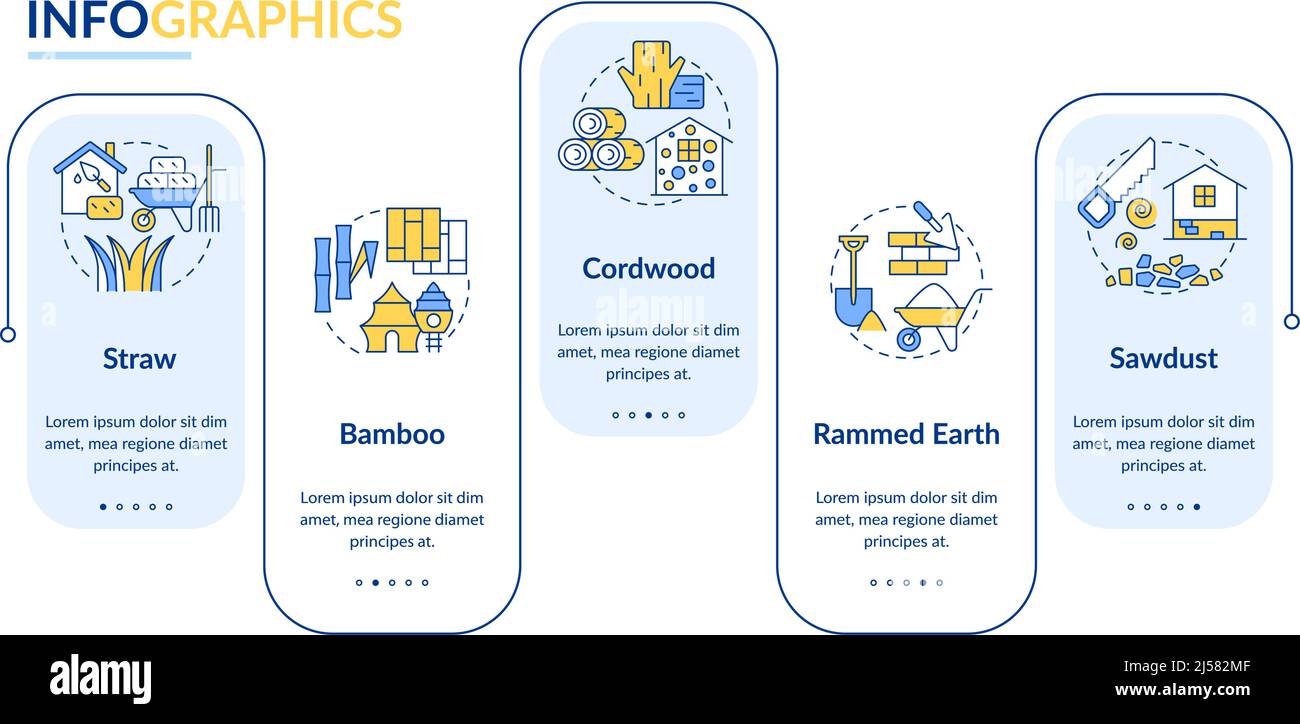 INFOGRAPHICS

Straw

Lorem ipsum dolor sit dim amet, mea regione diamet principes at.

Bamboo

Lorem ipsum dolor sit dim amet, mea regione diamet principes at.

Cordwood

Lorem ipsum dolor sit dim amet, mea regione diamet principes at.

Rammed Earth

Lorem ipsum dolor sit dim amet, mea regione diamet principes at.

Sawdust

Lorem ipsum dolor sit dim amet, mea regione diamet principes at.

alamy

Image ID: 2J582MF
www.alamy.com