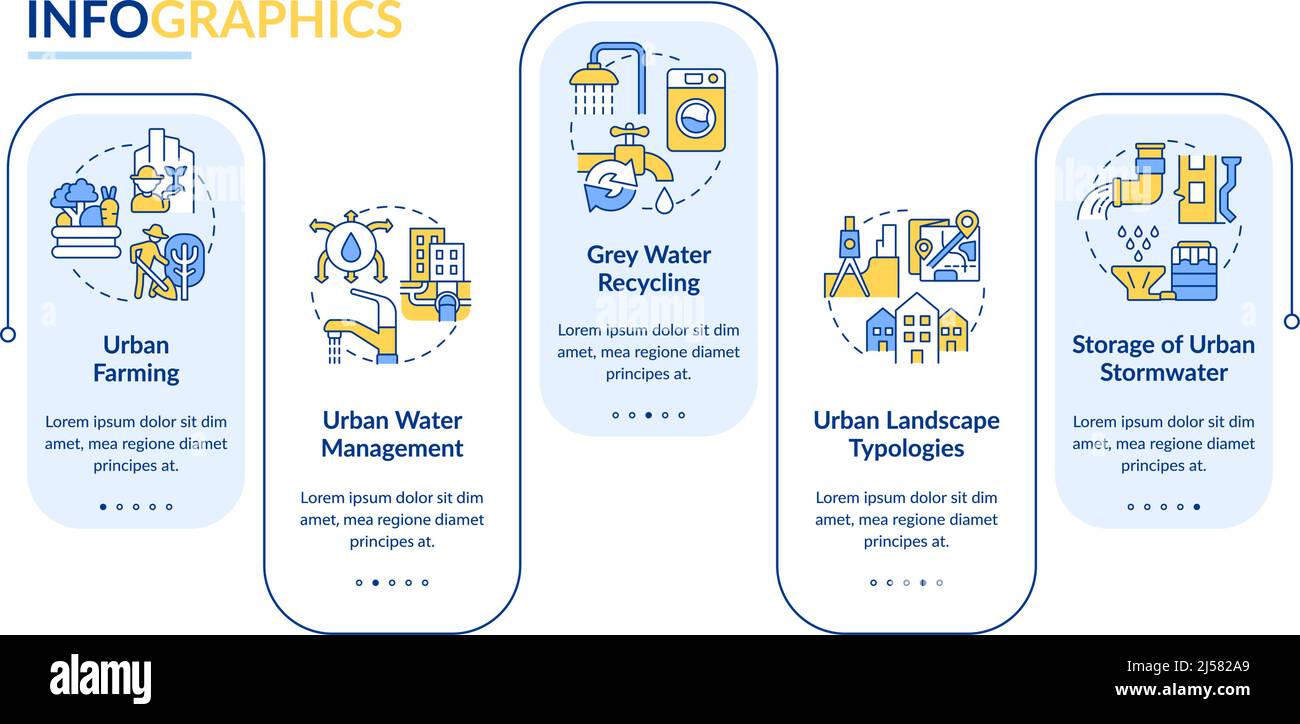 INFOGRAPHICS

Urban Farming

Lorem ipsum dolor sit dim amet, mea regione diamet principes at.

Urban Water Management

Lorem ipsum dolor sit dim amet, mea regione diamet principes at.

Grey Water Recycling

Lorem ipsum dolor sit dim amet, mea regione diamet principes at.

Urban Landscape Typologies

Lorem ipsum dolor sit dim amet, mea regione diamet principes at.

Storage of Urban Stormwater

Lorem ipsum dolor sit dim amet, mea regione diamet principes at.

alamy

Image ID: 2J582A9
www.alamy.com