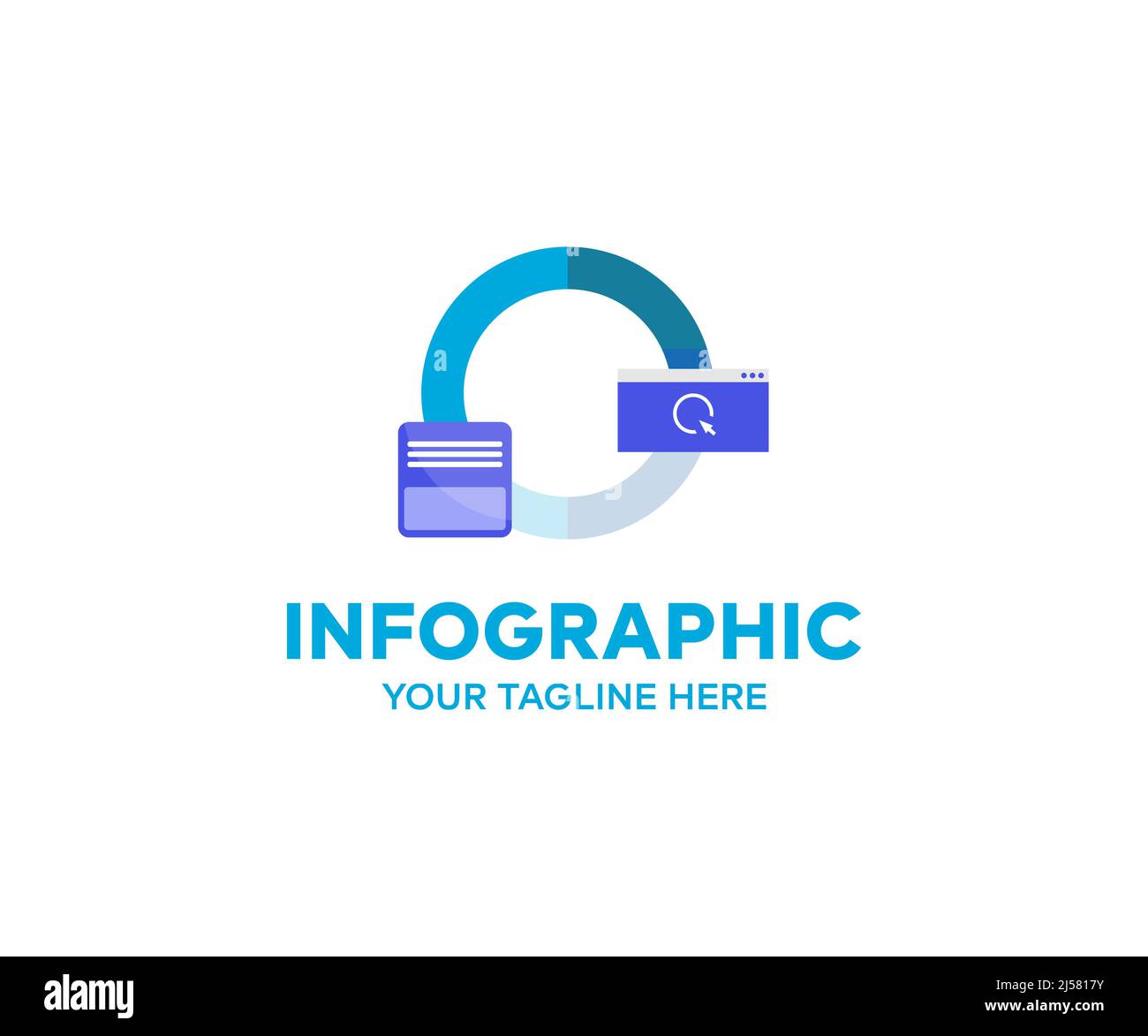 INFOGRAPHIC
YOUR TAGLINE HERE

alamy

Image ID: 2J5817Y
www.alamy.com