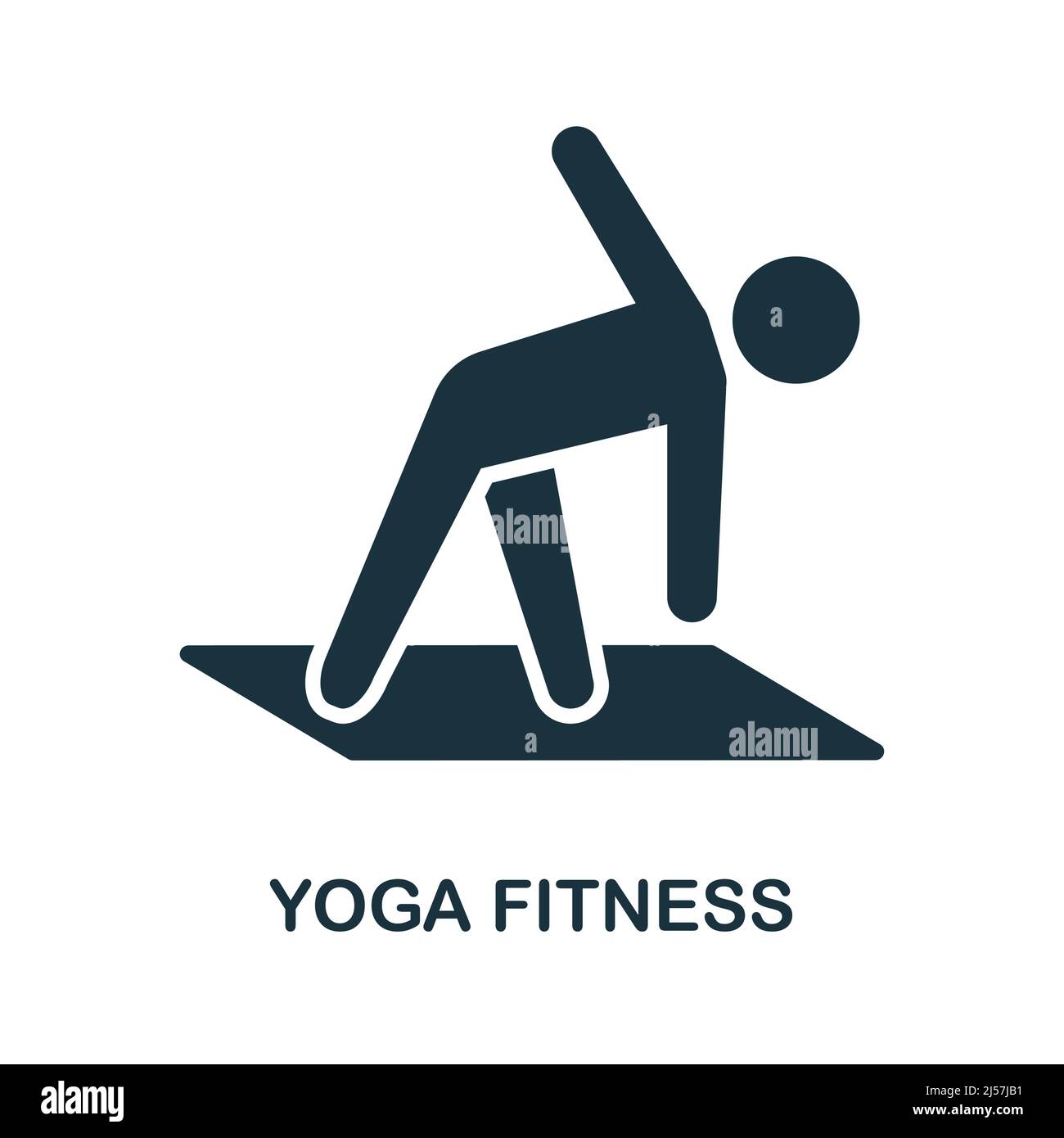 a
alamy
a
alamy
YOGA FITNESS
alamy
Image ID: 2J57JB1
www.alamy.com