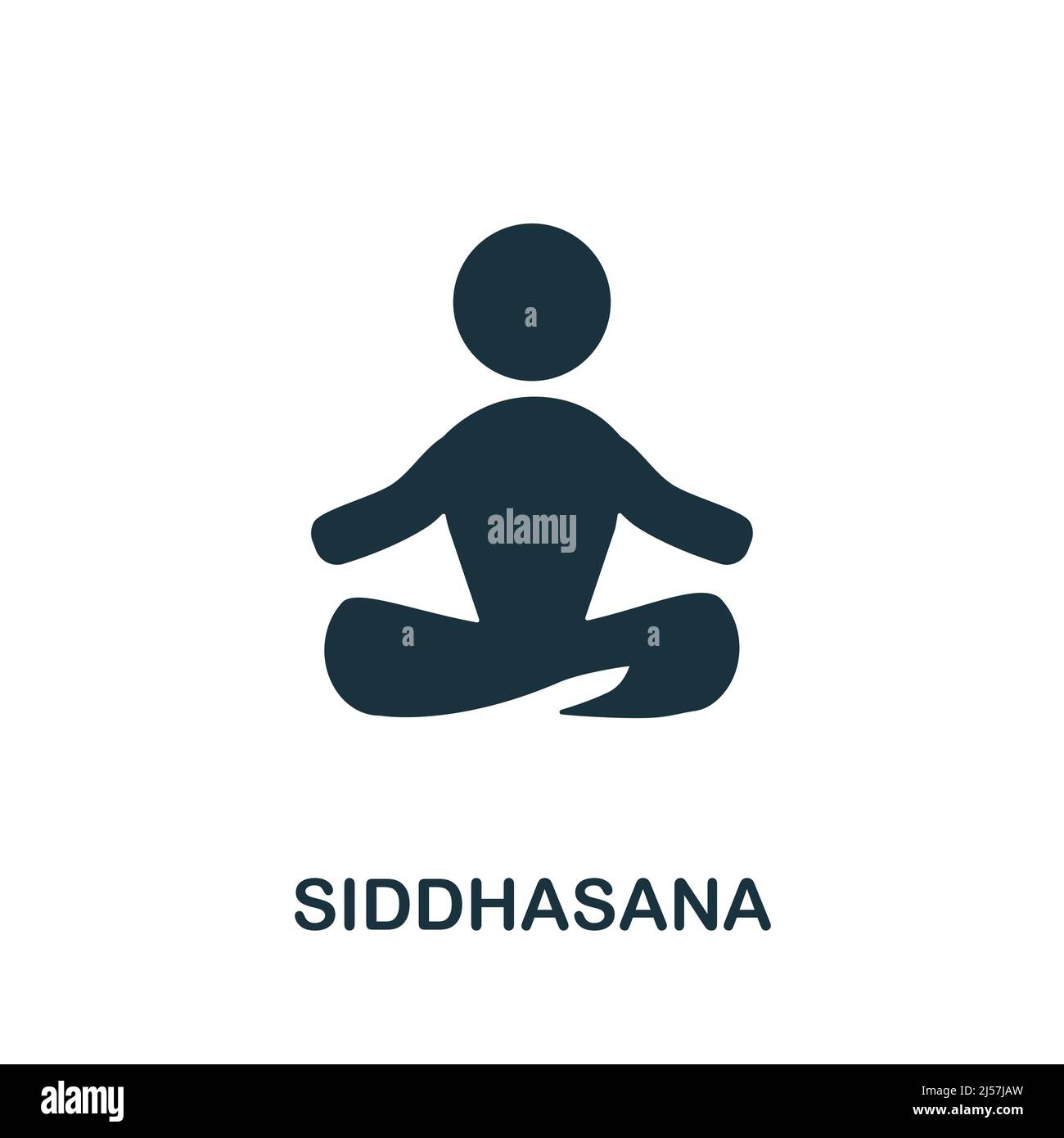 a

alamy

a a

SIDDHASANA

alamy

Image ID: 2J57JAW
www.alamy.com