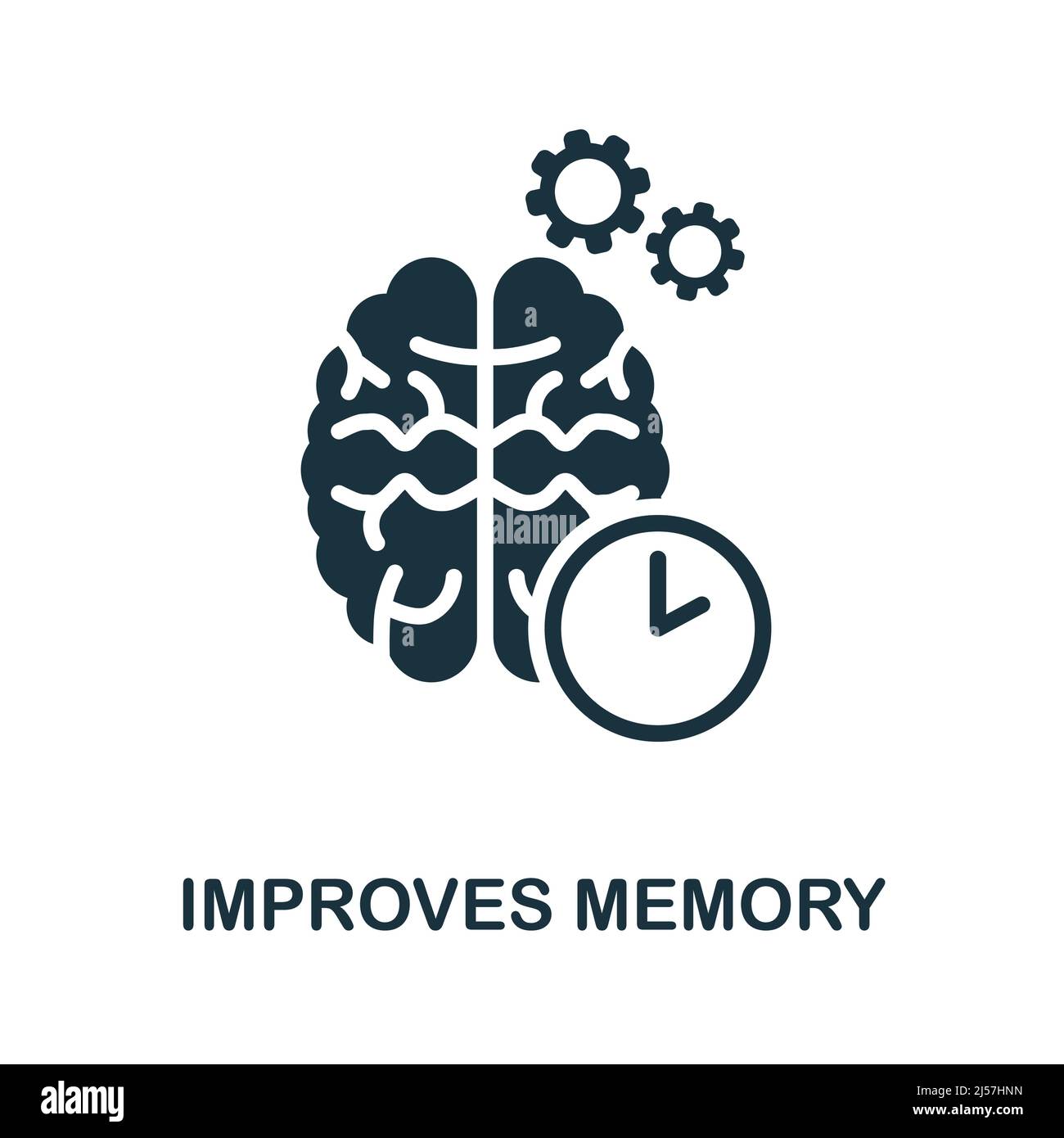 alamy

IMPROVES MEMORY

alamy

Image ID: 2J57HNN
www.alamy.com