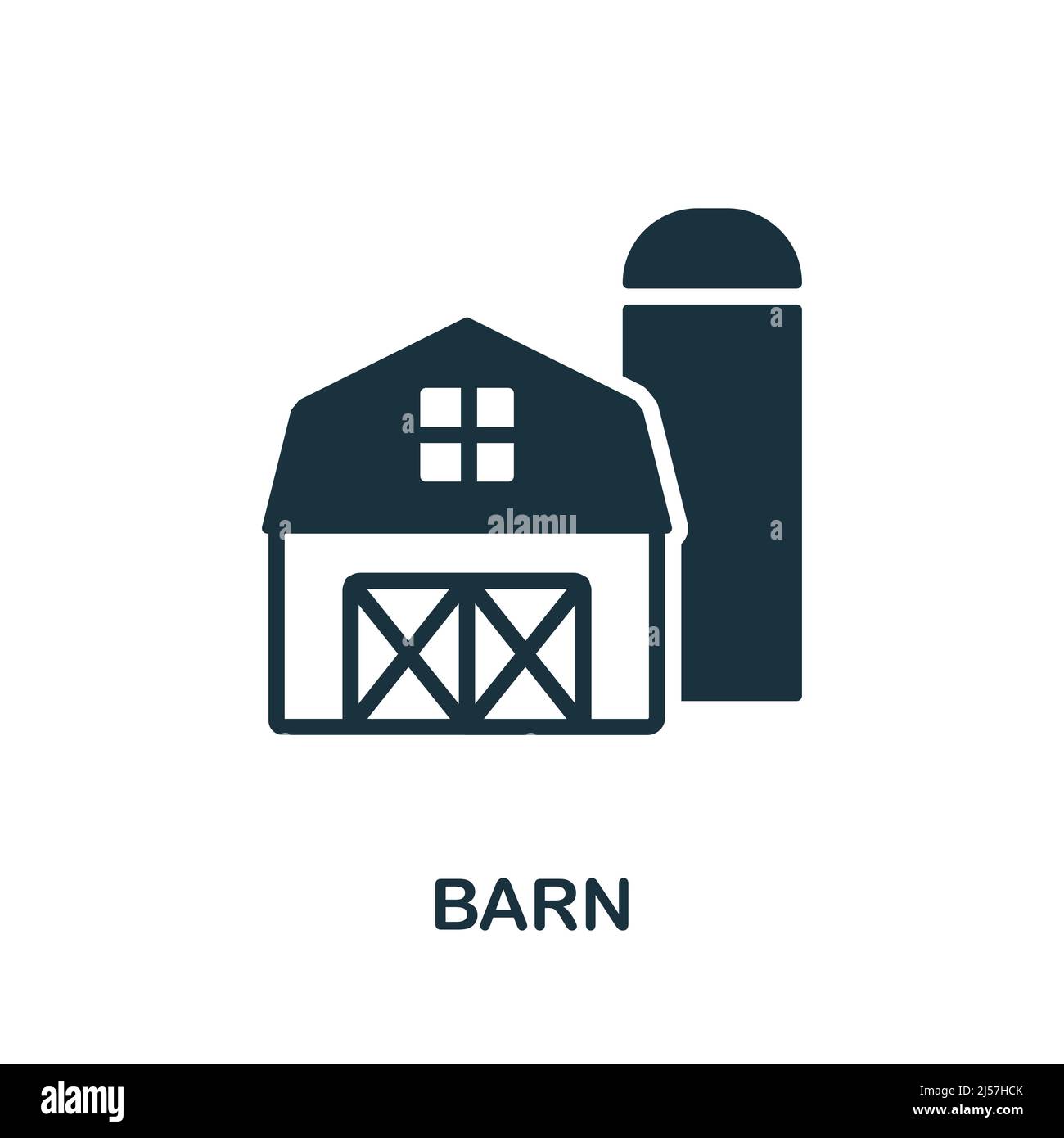 alamy

BARN

alamy

Image ID: 2J57HCK
www.alamy.com