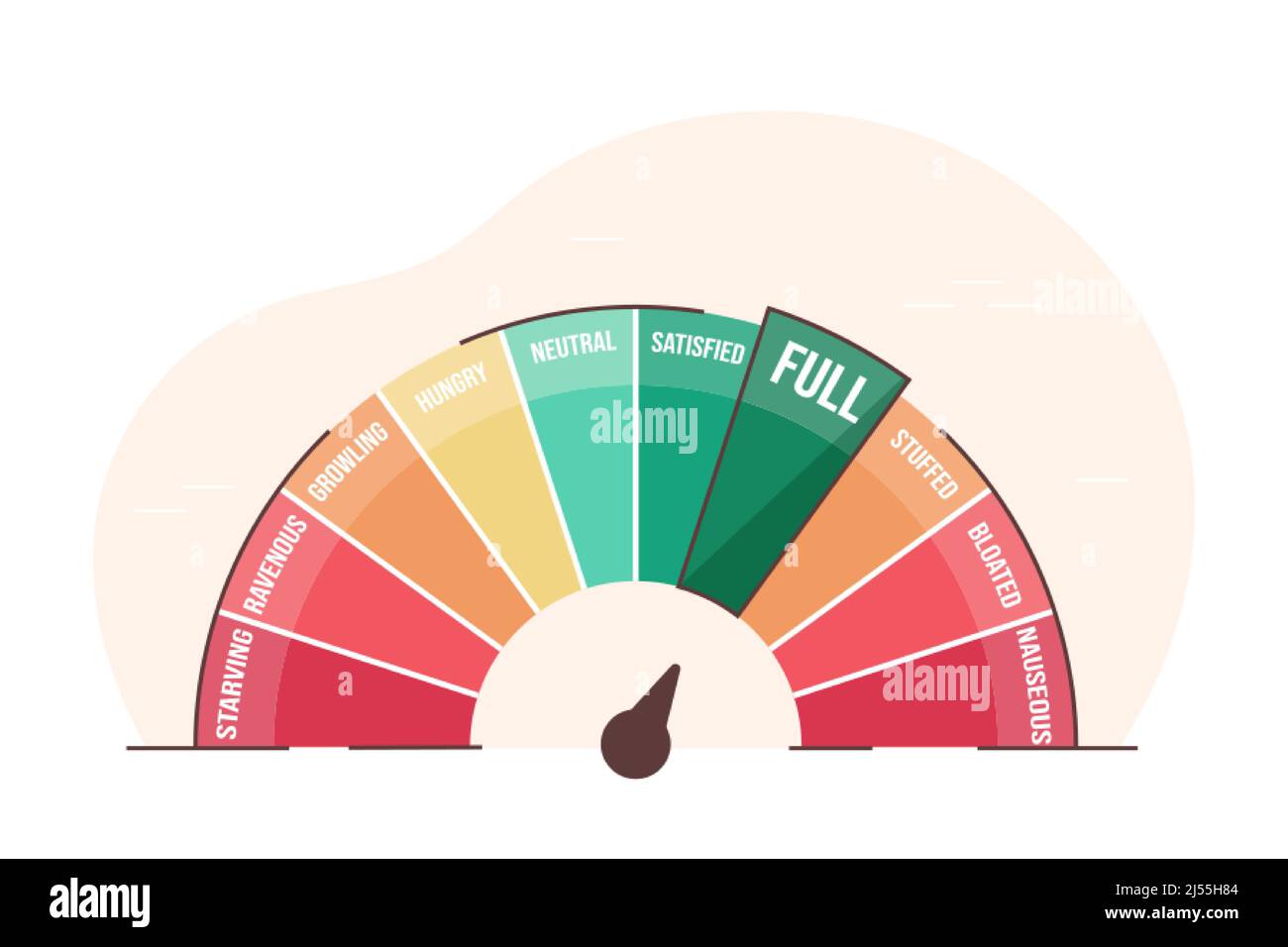 STARVING
RAVENOUS
GROWLING
HUNGRY
NEUTRAL
SATISFIED
FULL
STUFFED
BLOATED
NAUSEOUS

alamy

alamy

alamy

alamy

Image ID: 2J55H84
www.alamy.com