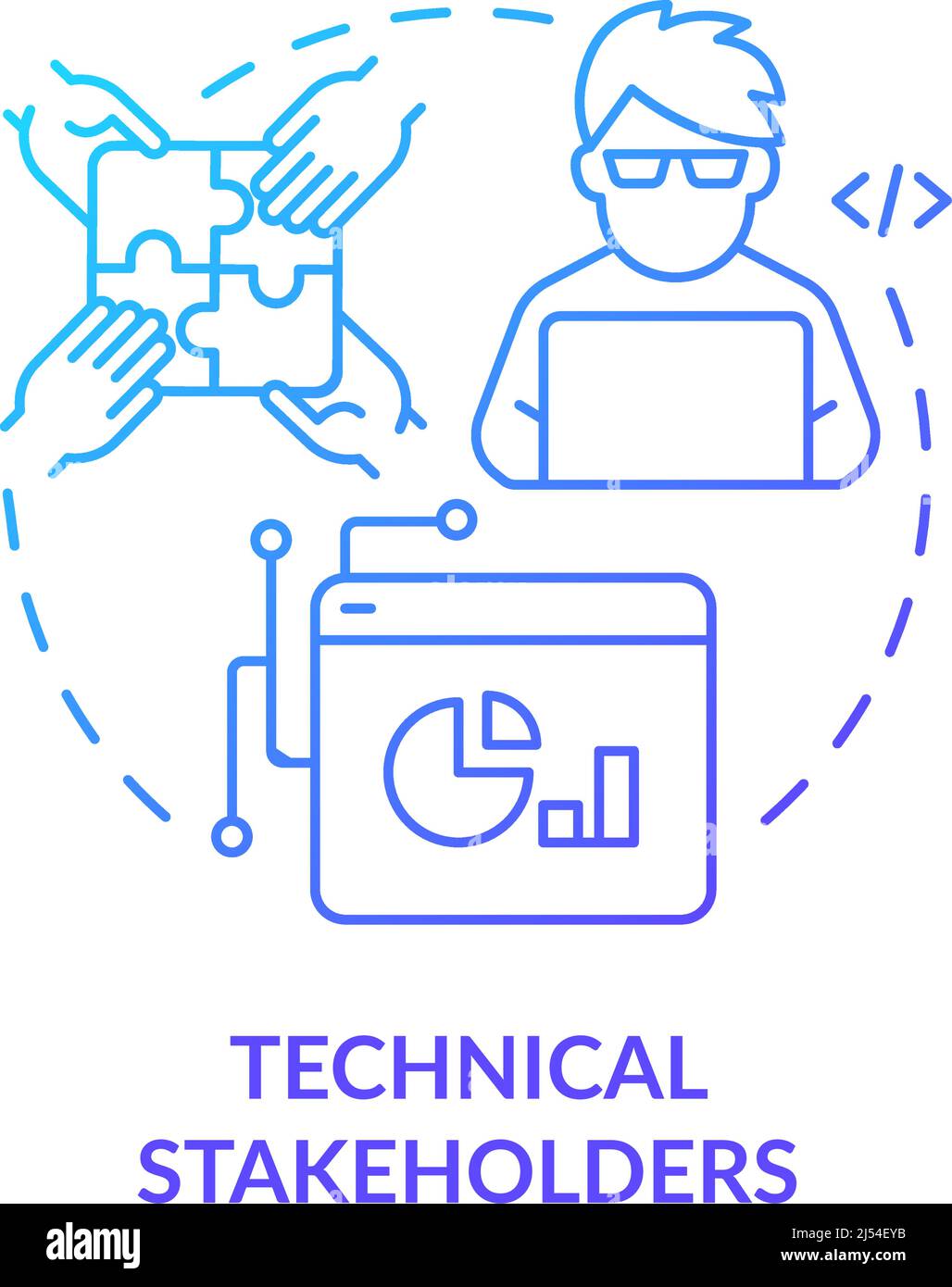 </>

TECHNICAL STAKEHOLDERS

alamy

Image ID: 2J54EYB
www.alamy.com