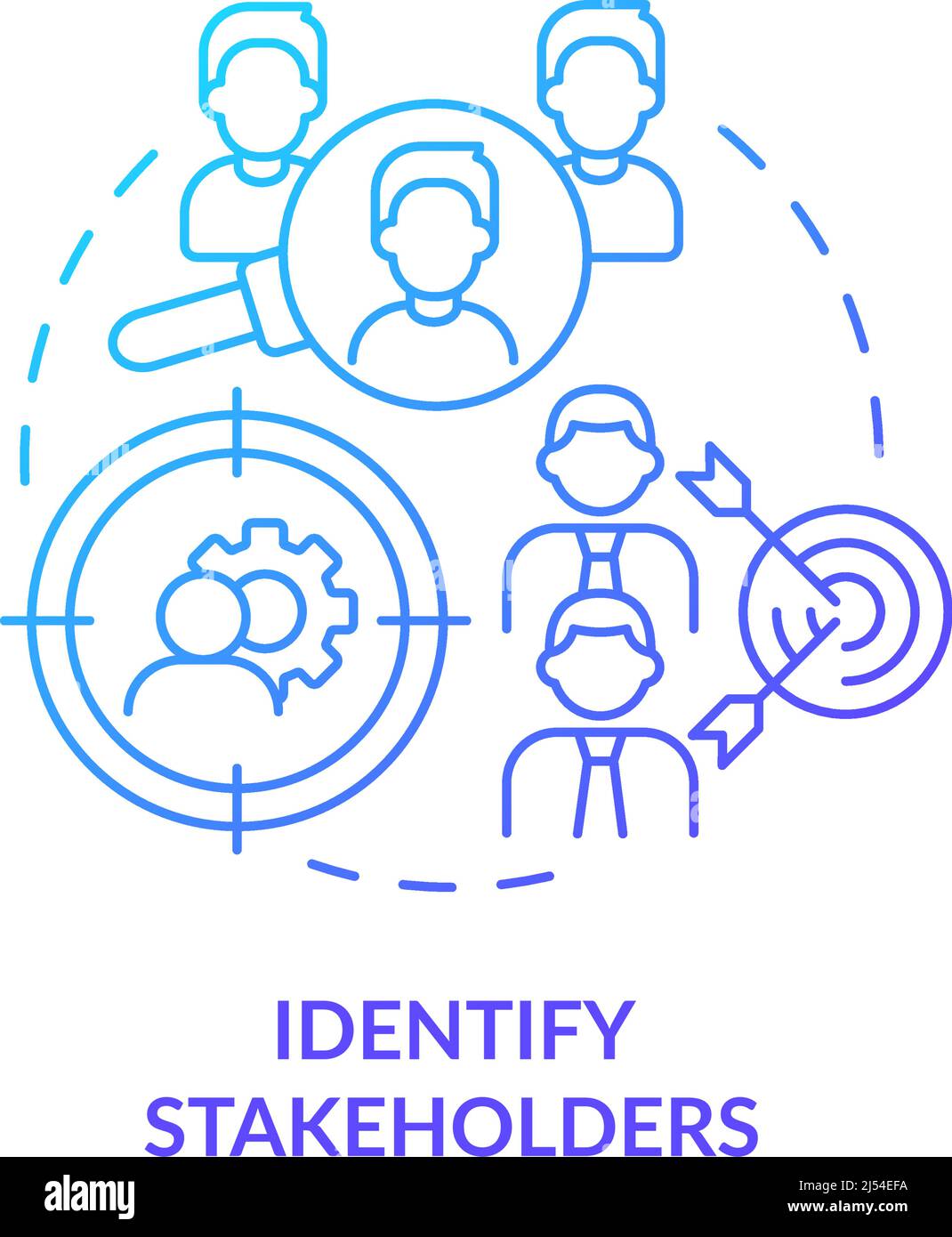 IDENTIFY
STAKEHOLDERS

alamy

Image ID: 2J54EFA
www.alamy.com