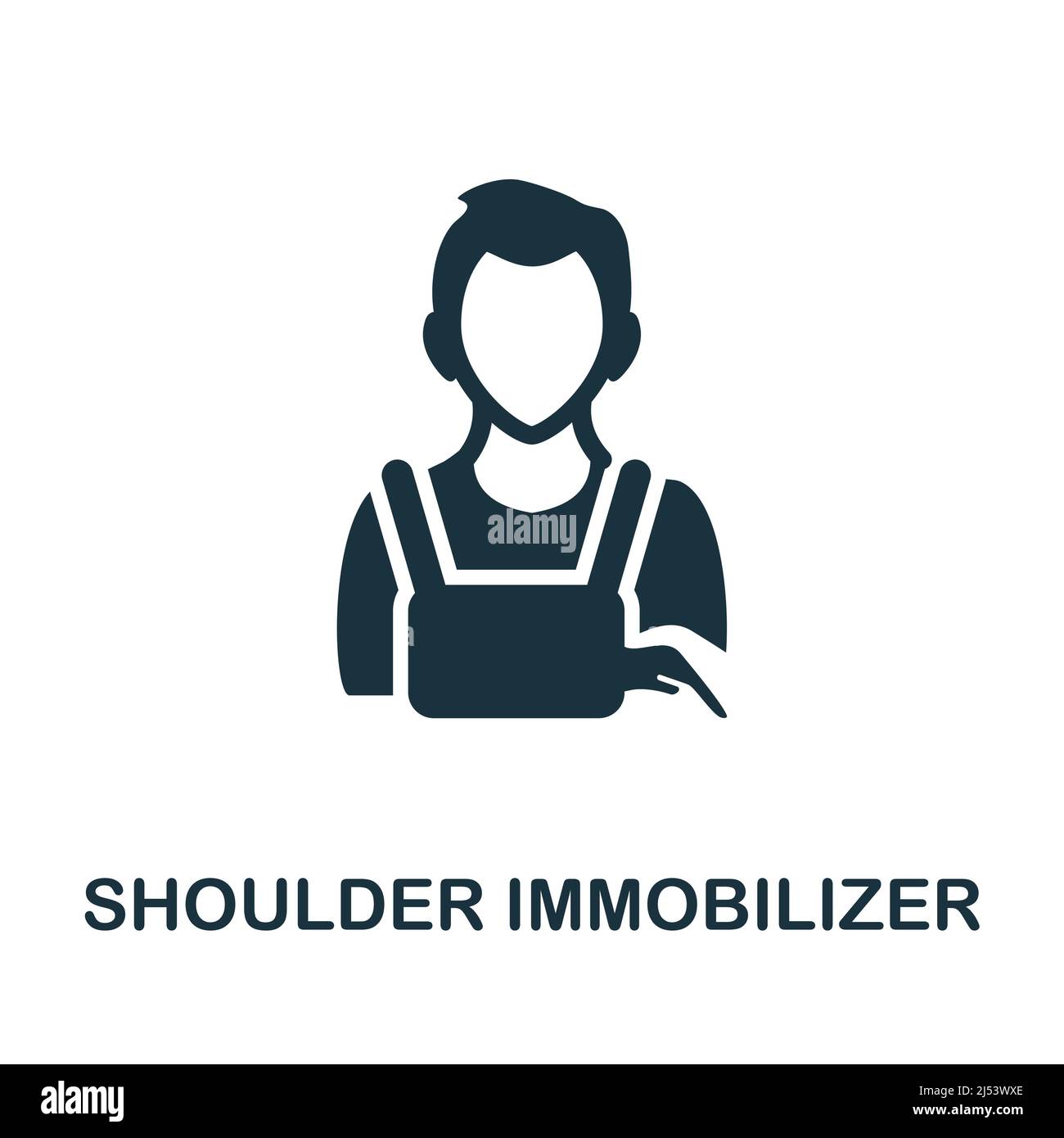 alamy

SHOULDER IMMOBILIZER

alamy

Image ID: 2J53WXE
www.alamy.com