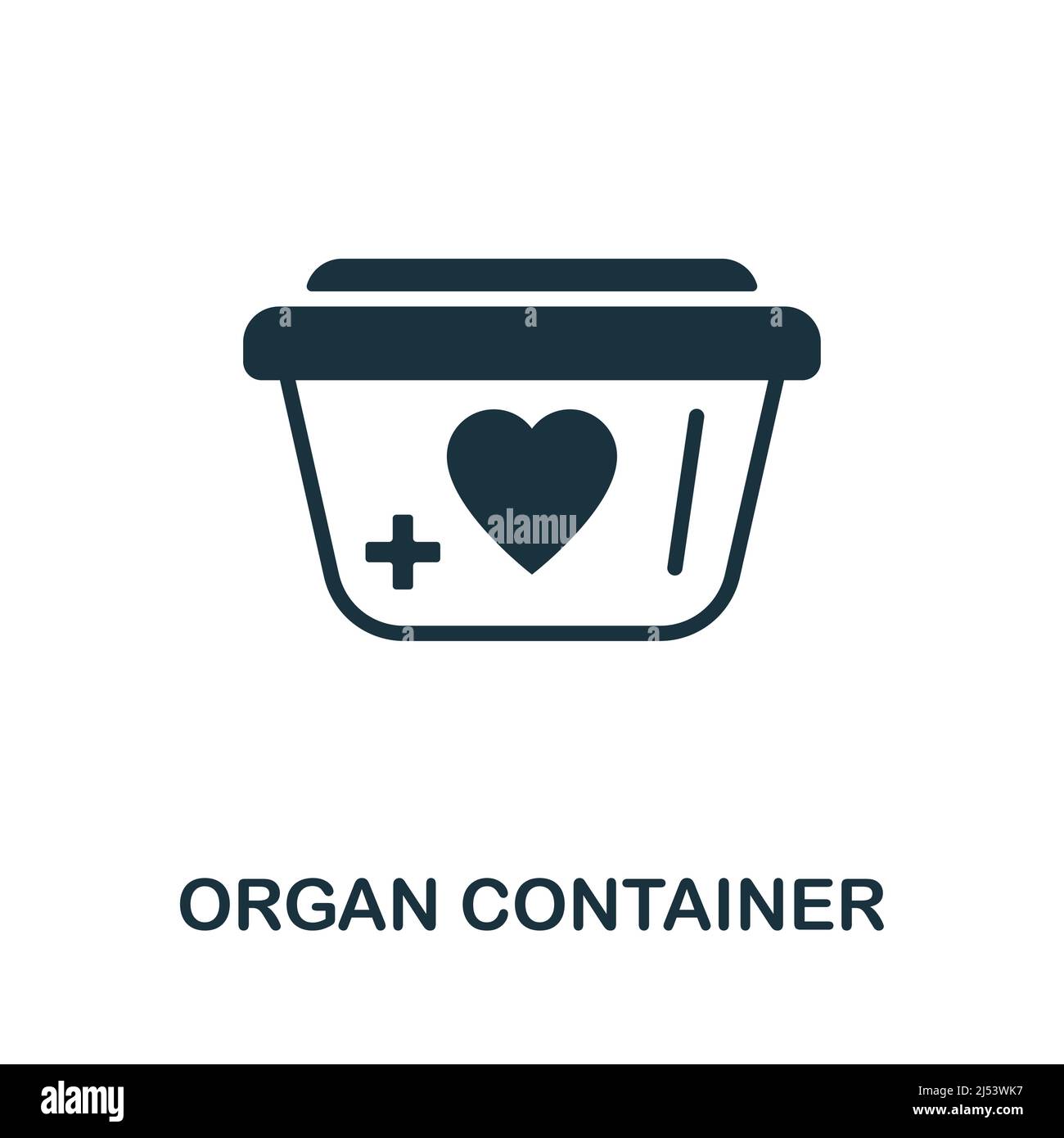 alamy

ORGAN CONTAINER

alamy

Image ID: 2J53WK7
www.alamy.com