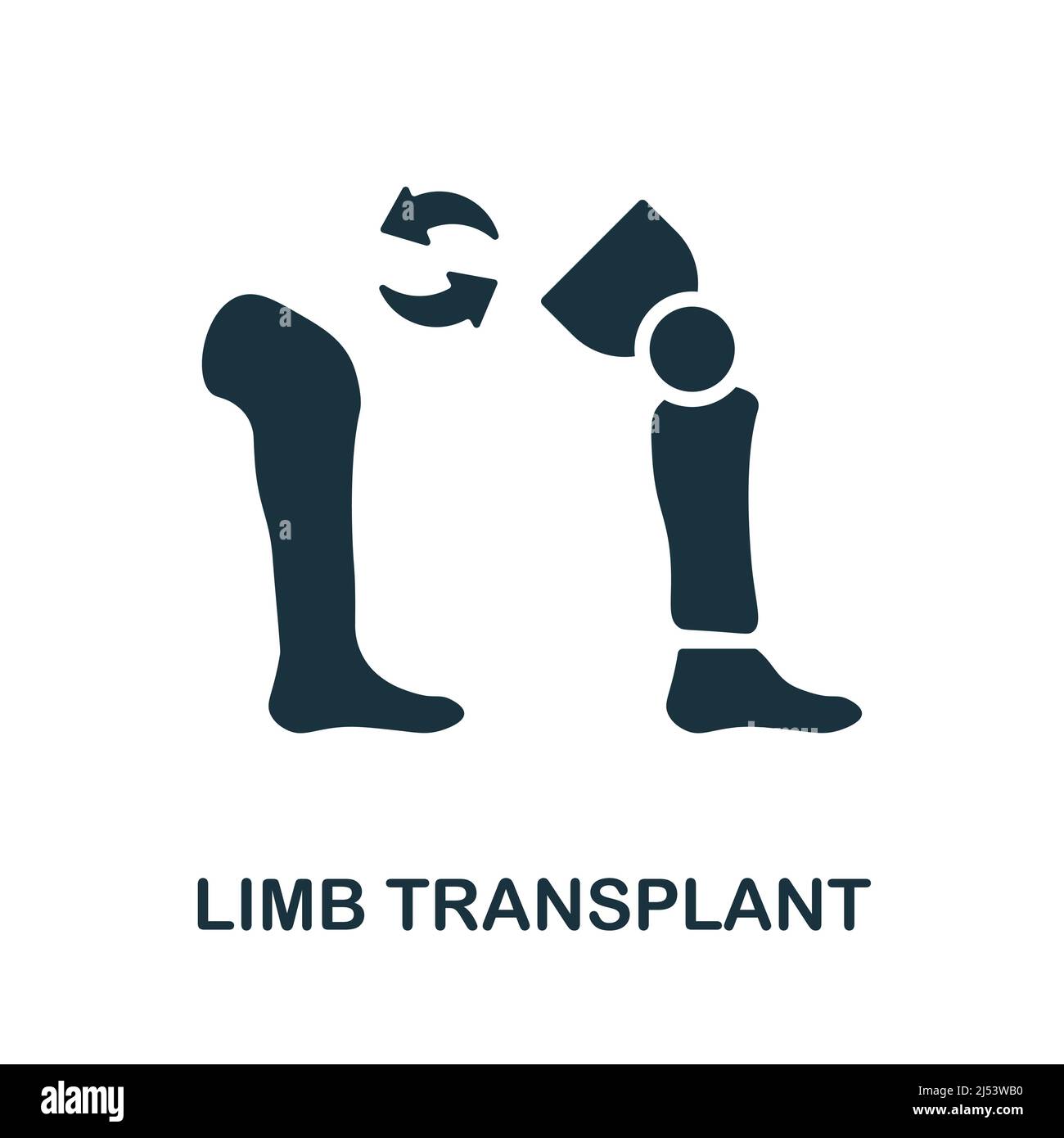 LIMB TRANSPLANT

alamy

Image ID: 2J53WB0
www.alamy.com