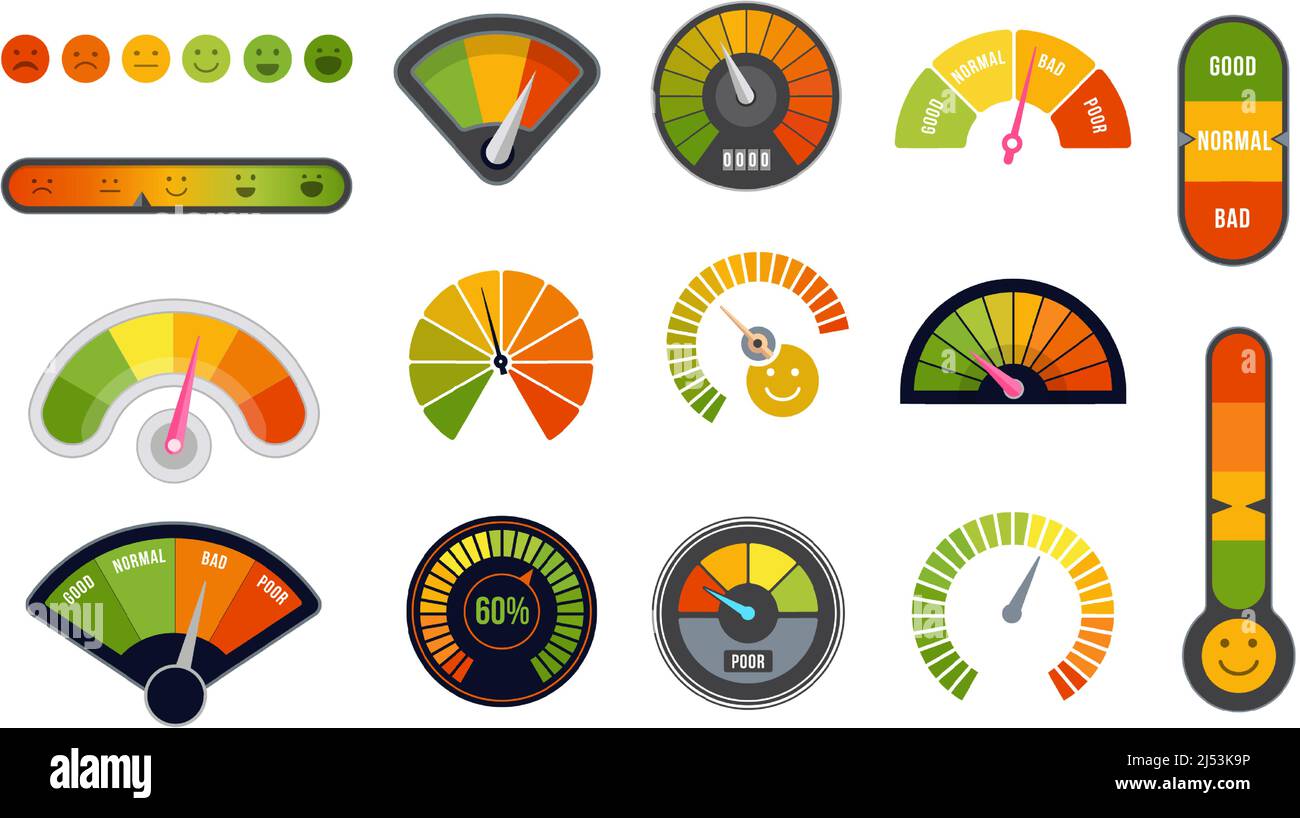 0000

GOOD NORMAL BAD POOR

GOOD
NORMAL
BAD

GOOD NORMAL BAD POOR

60%

POOR

alamy

Image ID: 2J53K9P
www.alamy.com