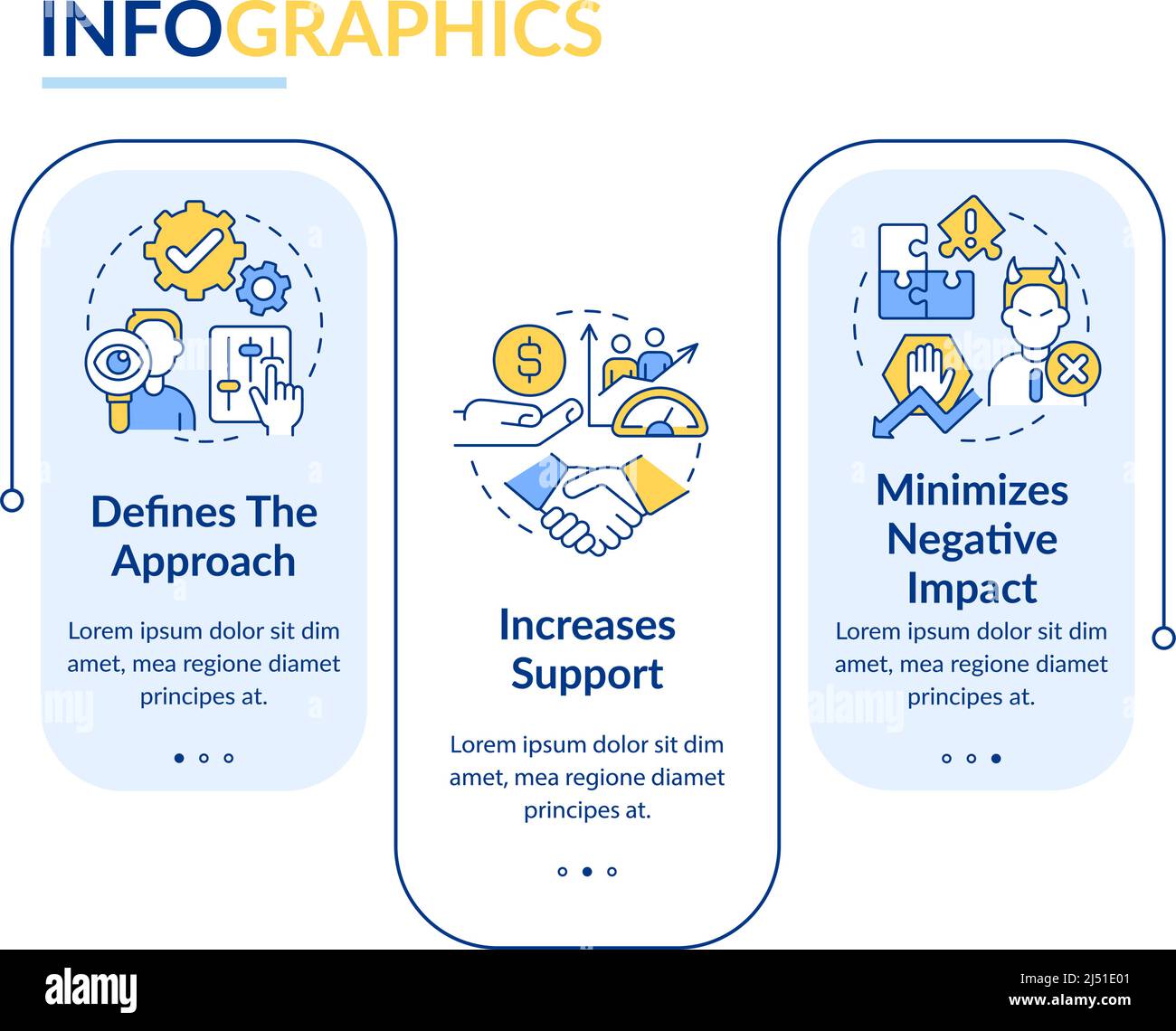 INFOGRAPHICS

Defines The Approach

Lorem ipsum dolor sit dim amet, mea regione diamet principes at.

Increases Support

Lorem ipsum dolor sit dim amet, mea regione diamet principes at.

Minimizes Negative Impact

Lorem ipsum dolor sit dim amet, mea regione diamet principes at.

alamy

Image ID: 2J51E01
www.alamy.com