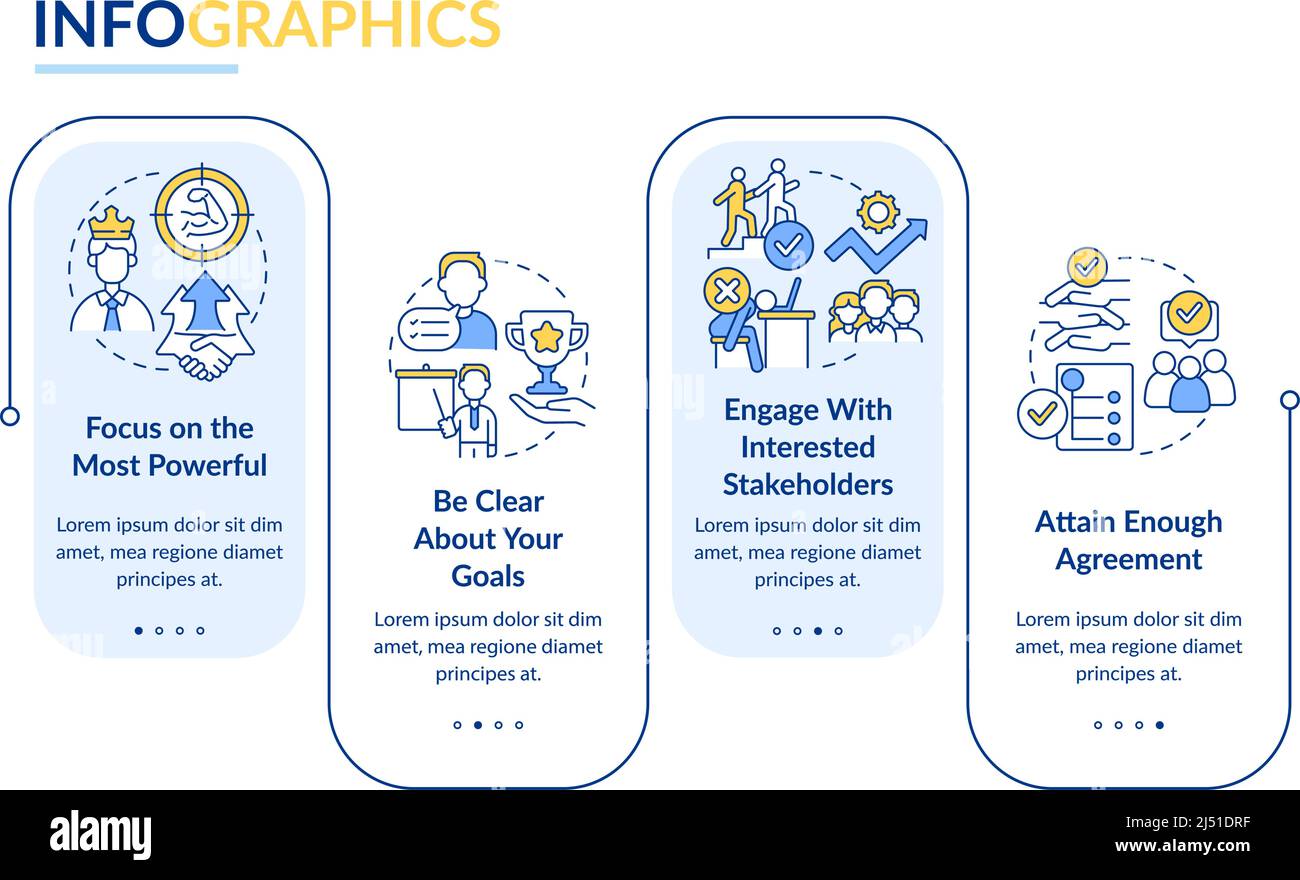 INFOGRAPHICS

Focus on the Most Powerful

Lorem ipsum dolor sit dim amet, mea regione diamet principes at.

Be Clear About Your Goals

Lorem ipsum dolor sit dim amet, mea regione diamet principes at.

Engage With Interested Stakeholders

Lorem ipsum dolor sit dim amet, mea regione diamet principes at.

Attain Enough Agreement

Lorem ipsum dolor sit dim amet, mea regione diamet principes at.

alamy

Image ID: 2J51DRF
www.alamy.com