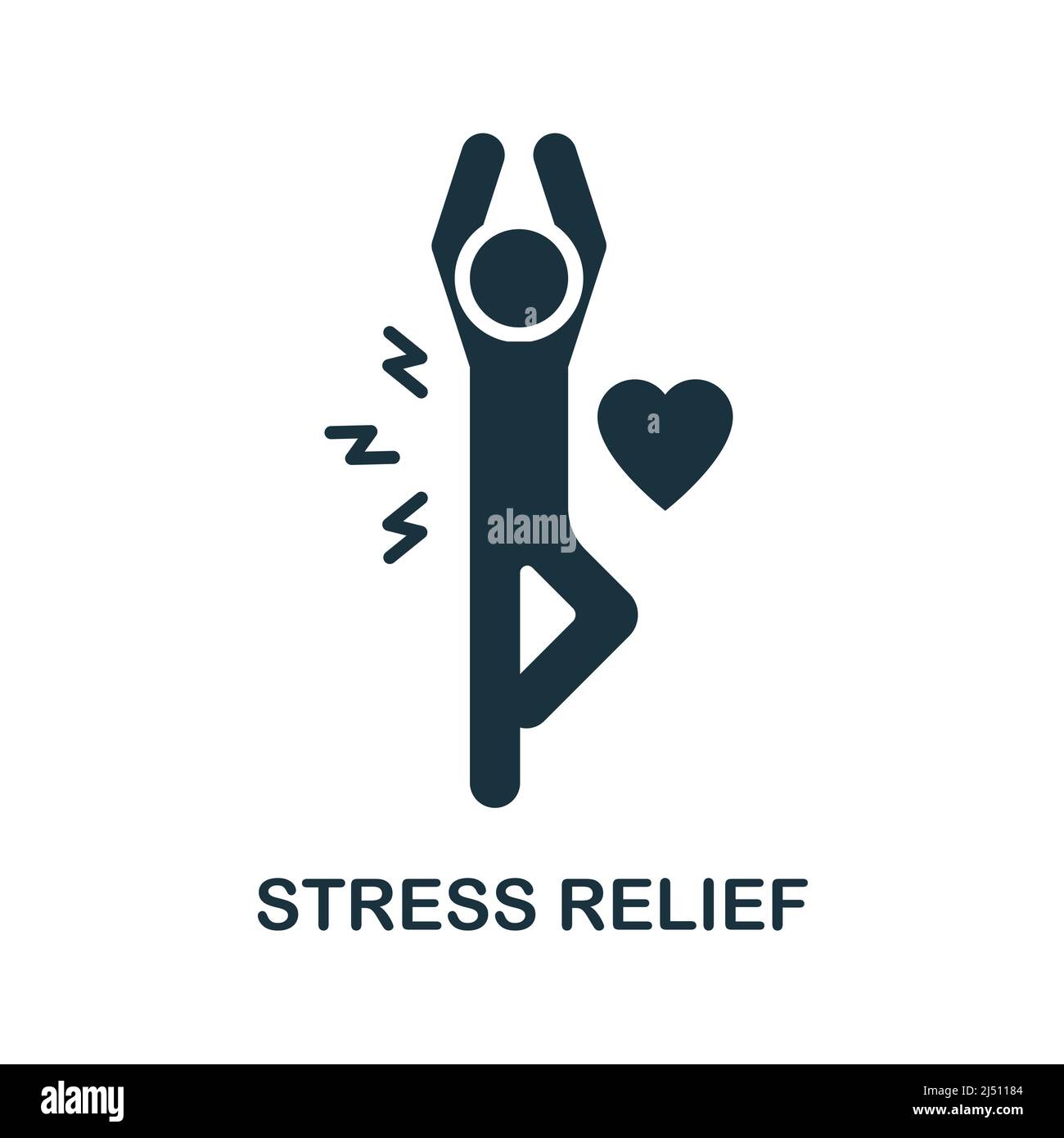 a

a

alamy

STRESS RELIEF

alamy

Image ID: 2J51184
www.alamy.com