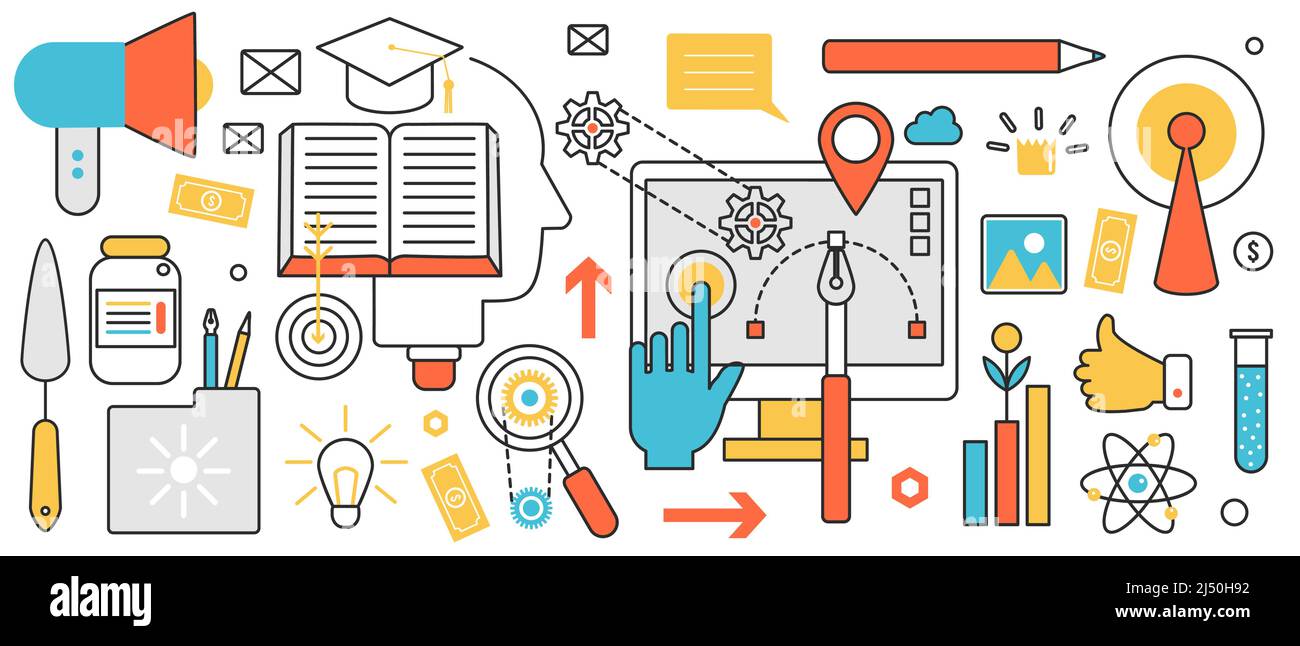 alamy

Image ID: 2J50H92
www.alamy.com