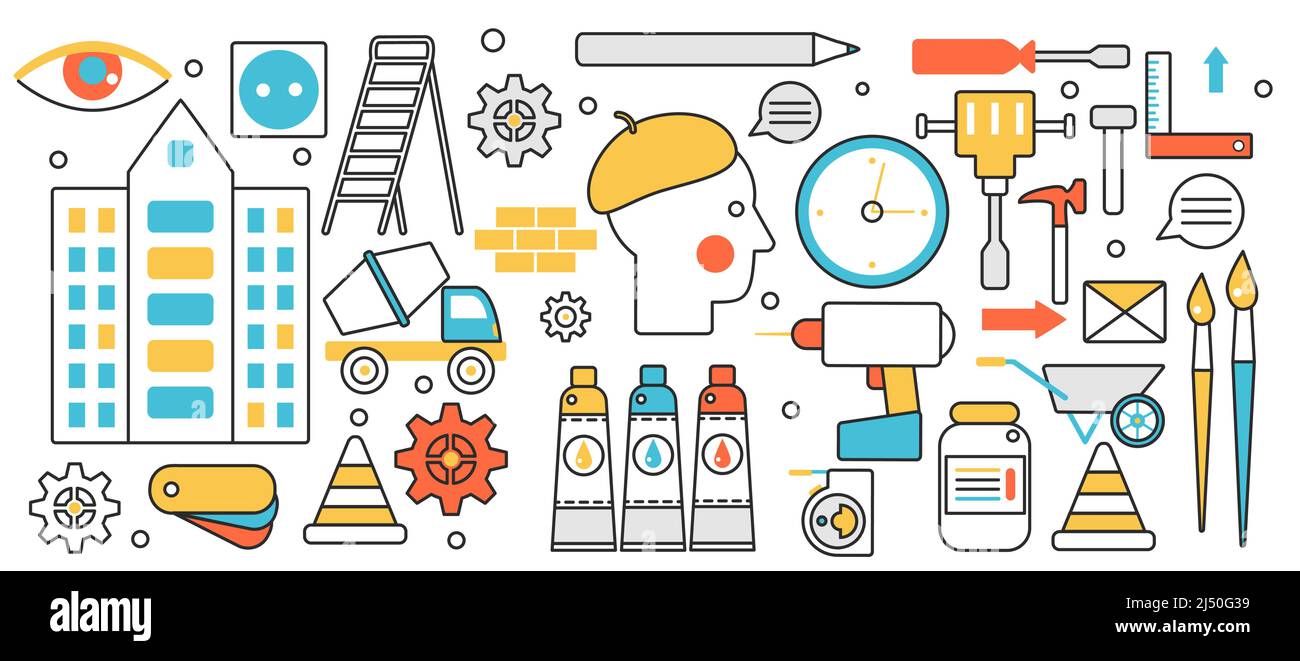 alamy

Image ID: 2J50G39
www.alamy.com