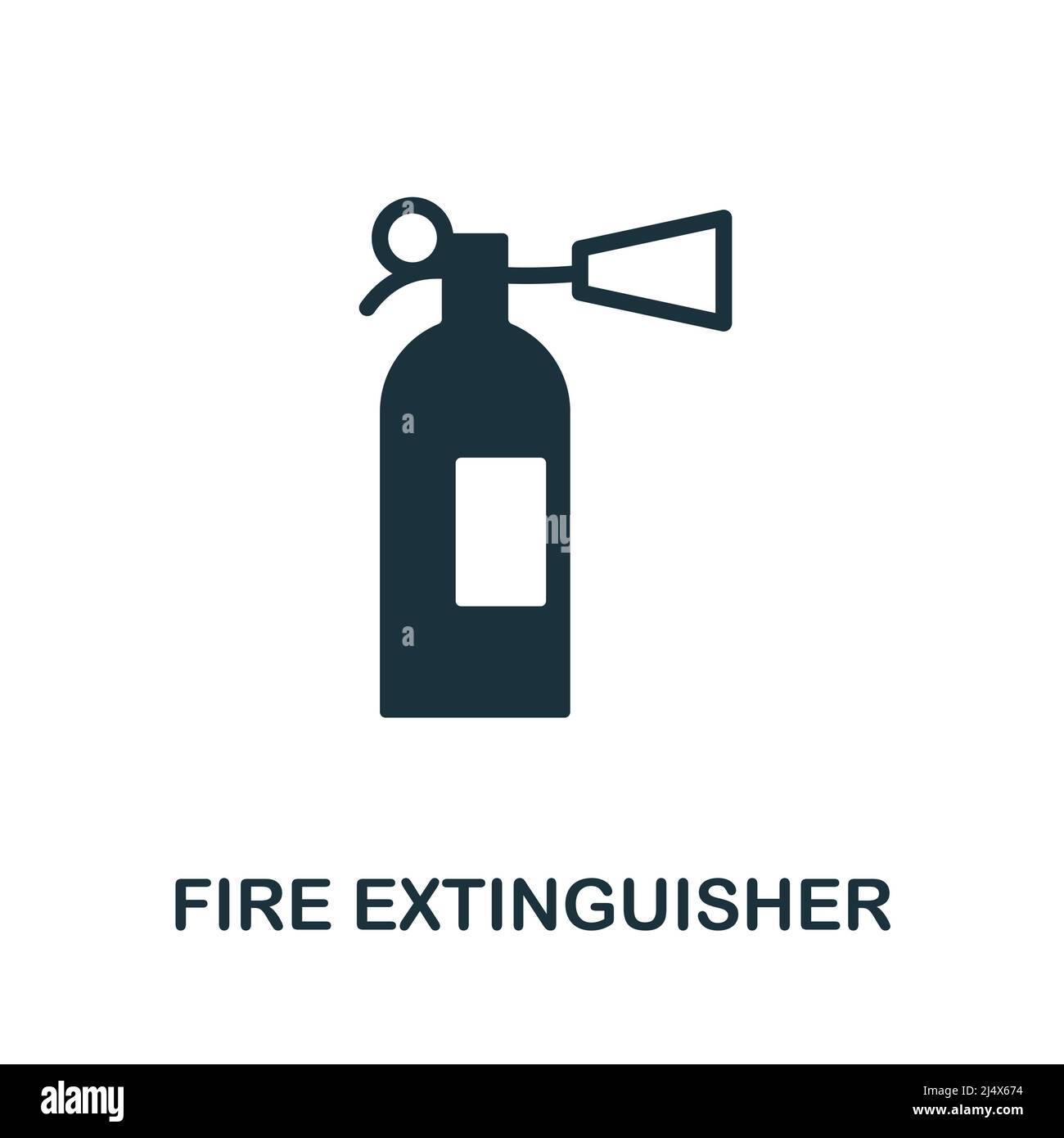 FIRE EXTINGUISHER

alamy

Image ID: 2J4X674
www.alamy.com