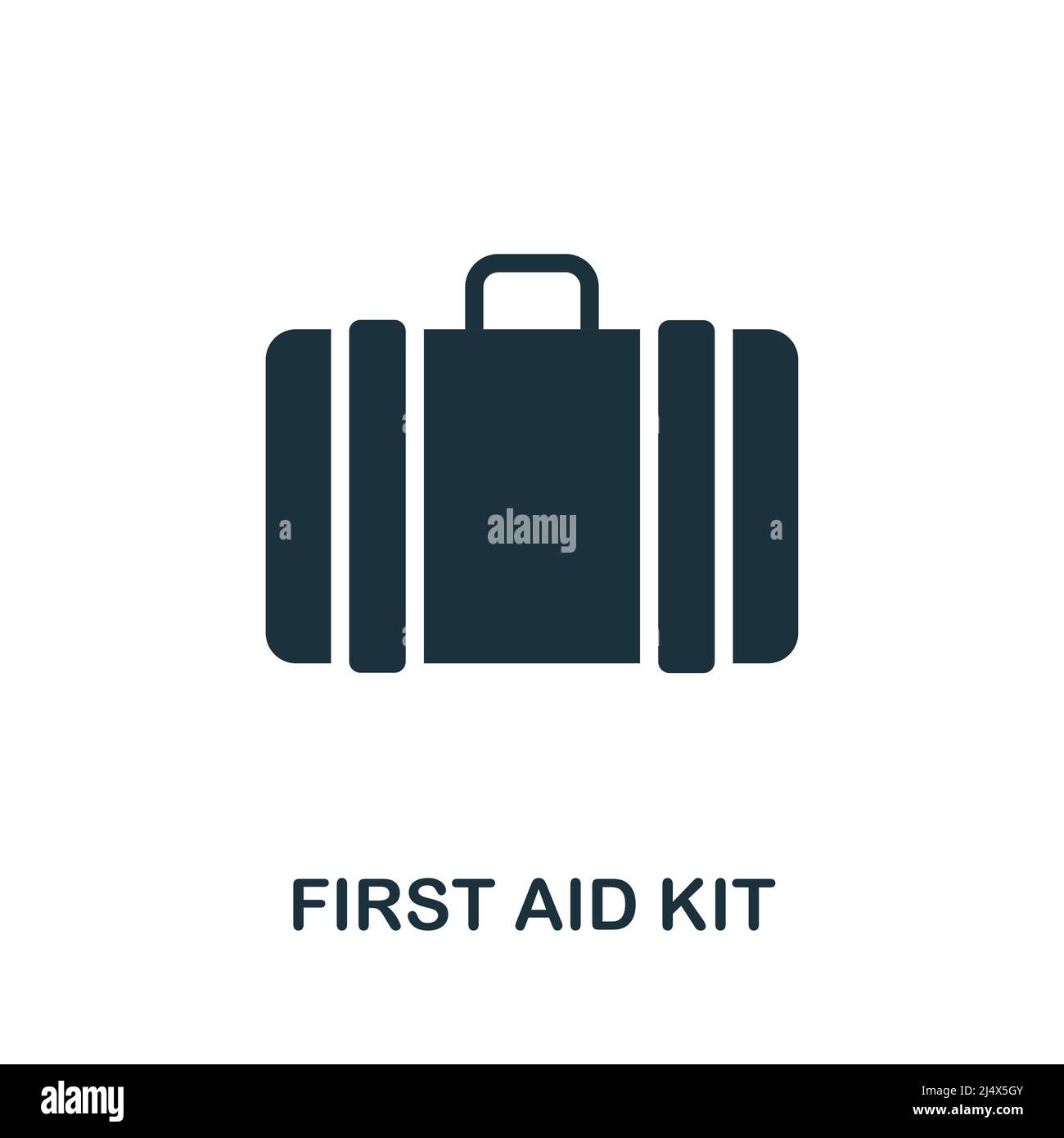 a

alamy

a

FIRST AID KIT

alamy

Image ID: 2J4X5GY
www.alamy.com