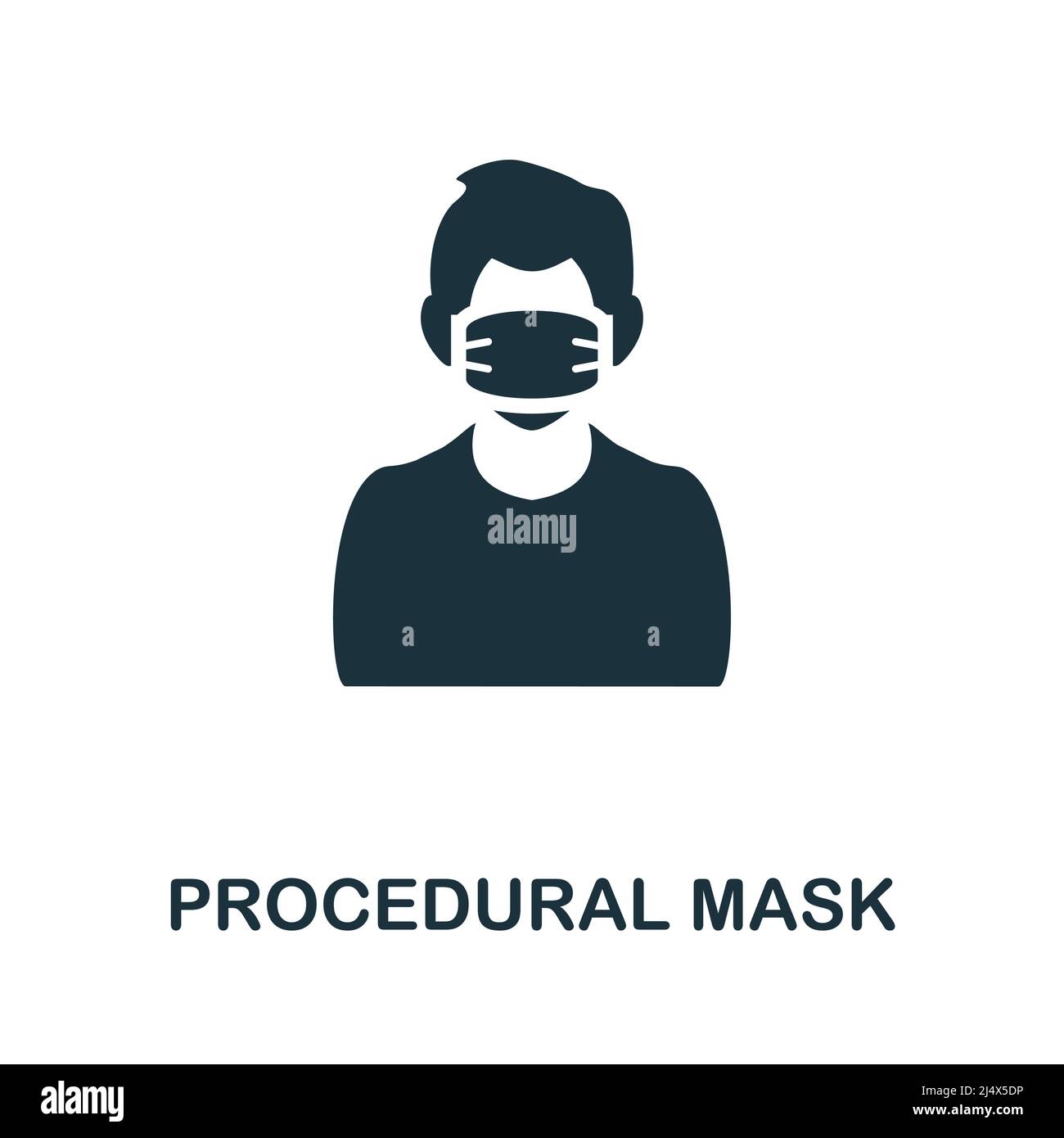 a

alamy

a a

PROCEDURAL MASK

alamy

Image ID: 2J4X5DP
www.alamy.com