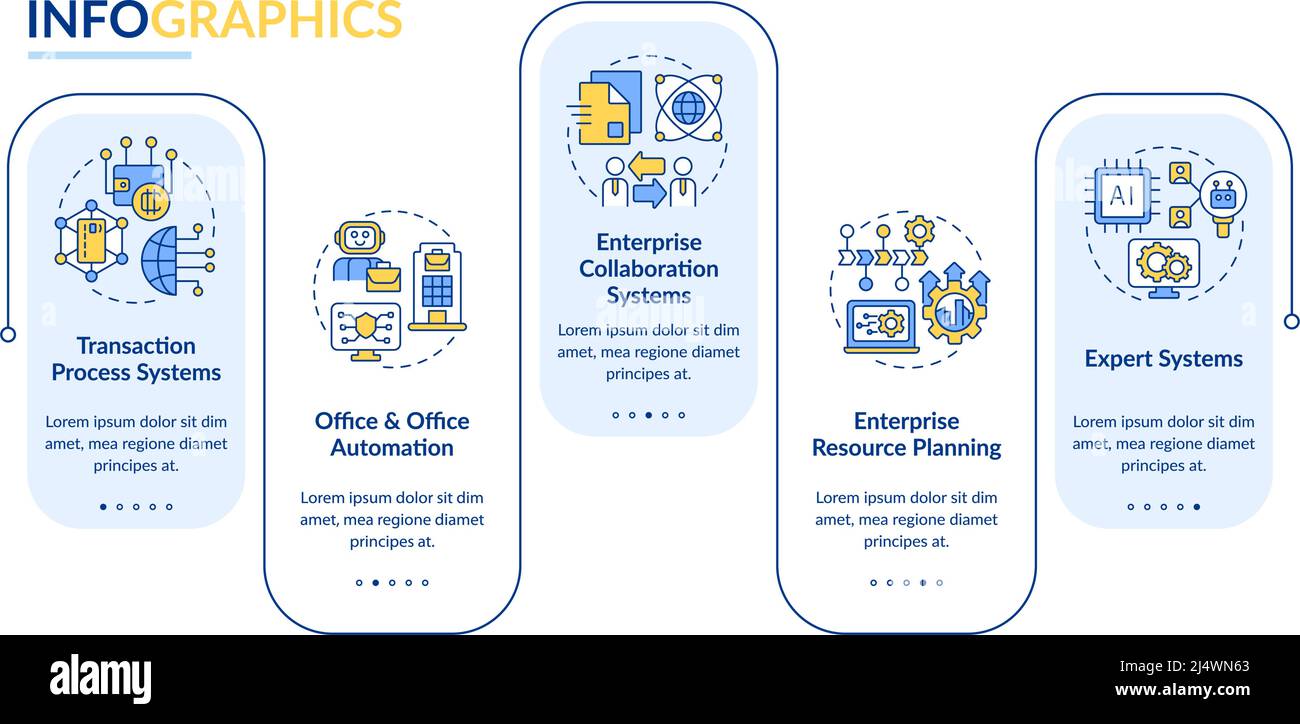 INFOGRAPHICS

Transaction Process Systems

Lorem ipsum dolor sit dim amet, mea regione diamet principes at.

Office & Office Automation

Lorem ipsum dolor sit dim amet, mea regione diamet principes at.

Enterprise Collaboration Systems

Lorem ipsum dolor sit dim amet, mea regione diamet principes at.

Enterprise Resource Planning

Lorem ipsum dolor sit dim amet, mea regione diamet principes at.

AI

Expert Systems

Lorem ipsum dolor sit dim amet, mea regione diamet principes at.

alamy

Image ID: 2J4WN63
www.alamy.com