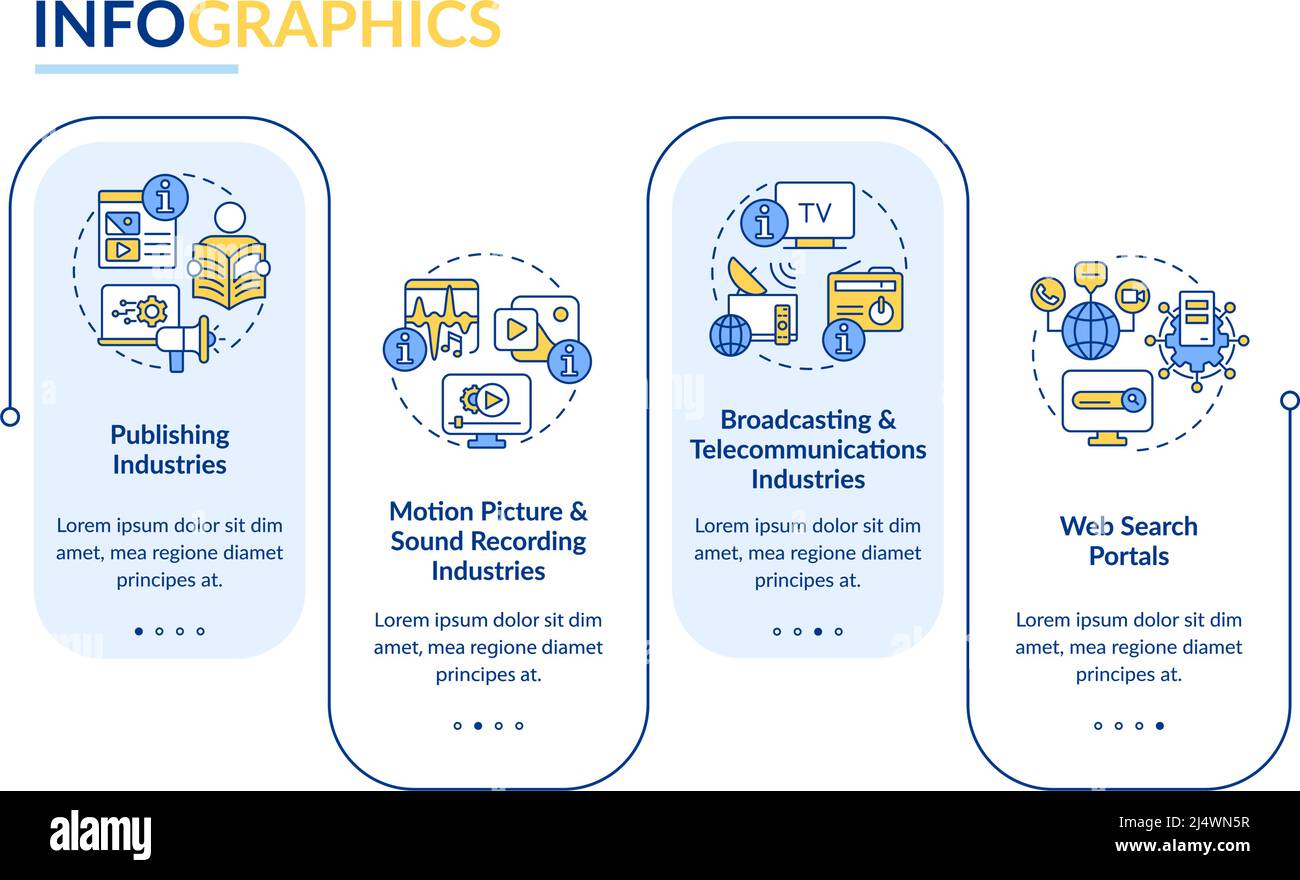 INFOGRAPHICS

TV

Publishing Industries

Lorem ipsum dolor sit dim amet, mea regione diamet principes at.

Motion Picture & Sound Recording Industries

Lorem ipsum dolor sit dim amet, mea regione diamet principes at.

Broadcasting & Telecommunications Industries

Lorem ipsum dolor sit dim amet, mea regione diamet principes at.

Web Search Portals

Lorem ipsum dolor sit dim amet, mea regione diamet principes at.

alamy

Image ID: 2J4WN5R
www.alamy.com