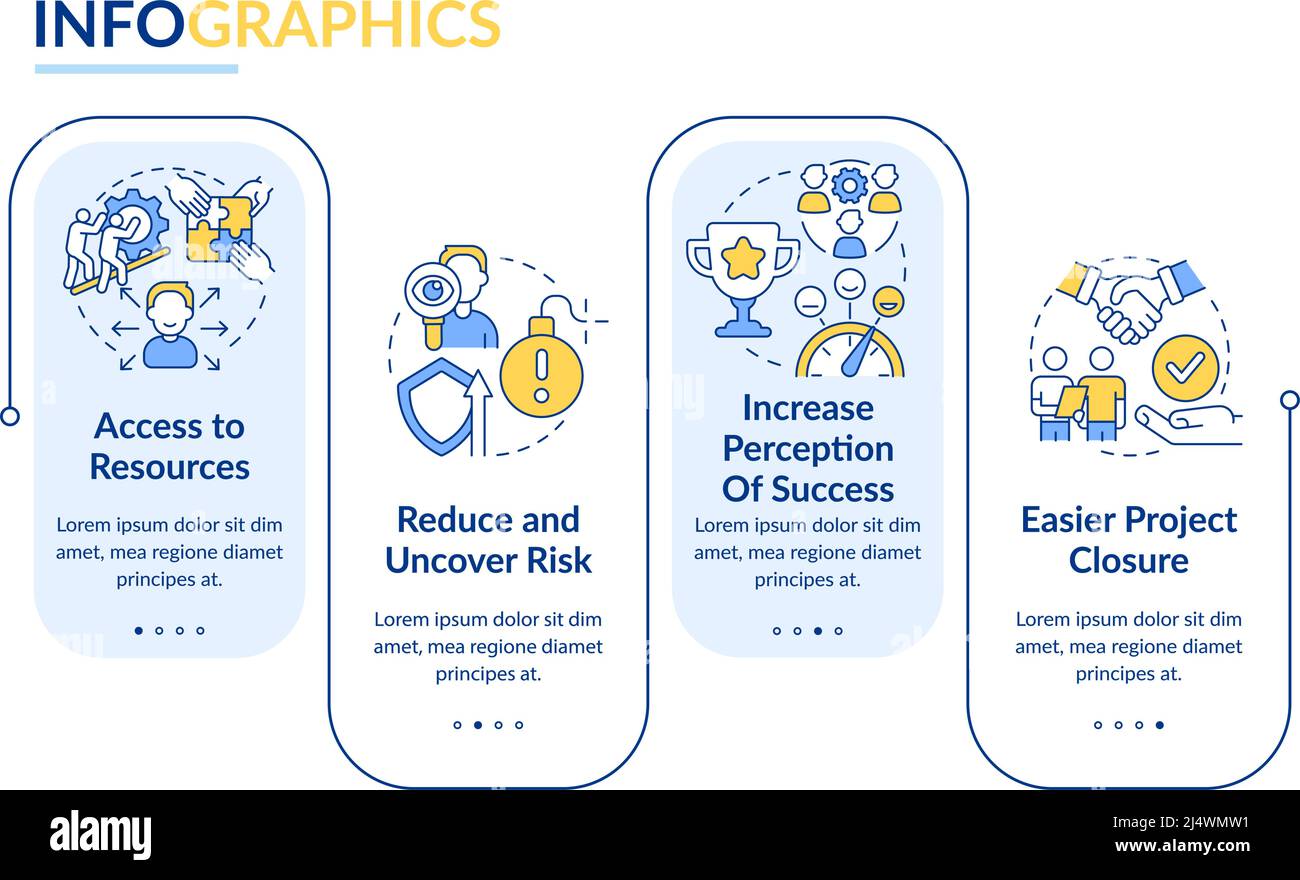 INFOGRAPHICS

Access to Resources

Lorem ipsum dolor sit dim amet, mea regione diamet principes at.

Reduce and Uncover Risk

Lorem ipsum dolor sit dim amet, mea regione diamet principes at.

Increase Perception Of Success

Lorem ipsum dolor sit dim amet, mea regione diamet principes at.

Easier Project Closure

Lorem ipsum dolor sit dim amet, mea regione diamet principes at.

alamy

Image ID: 2J4WMW1
www.alamy.com