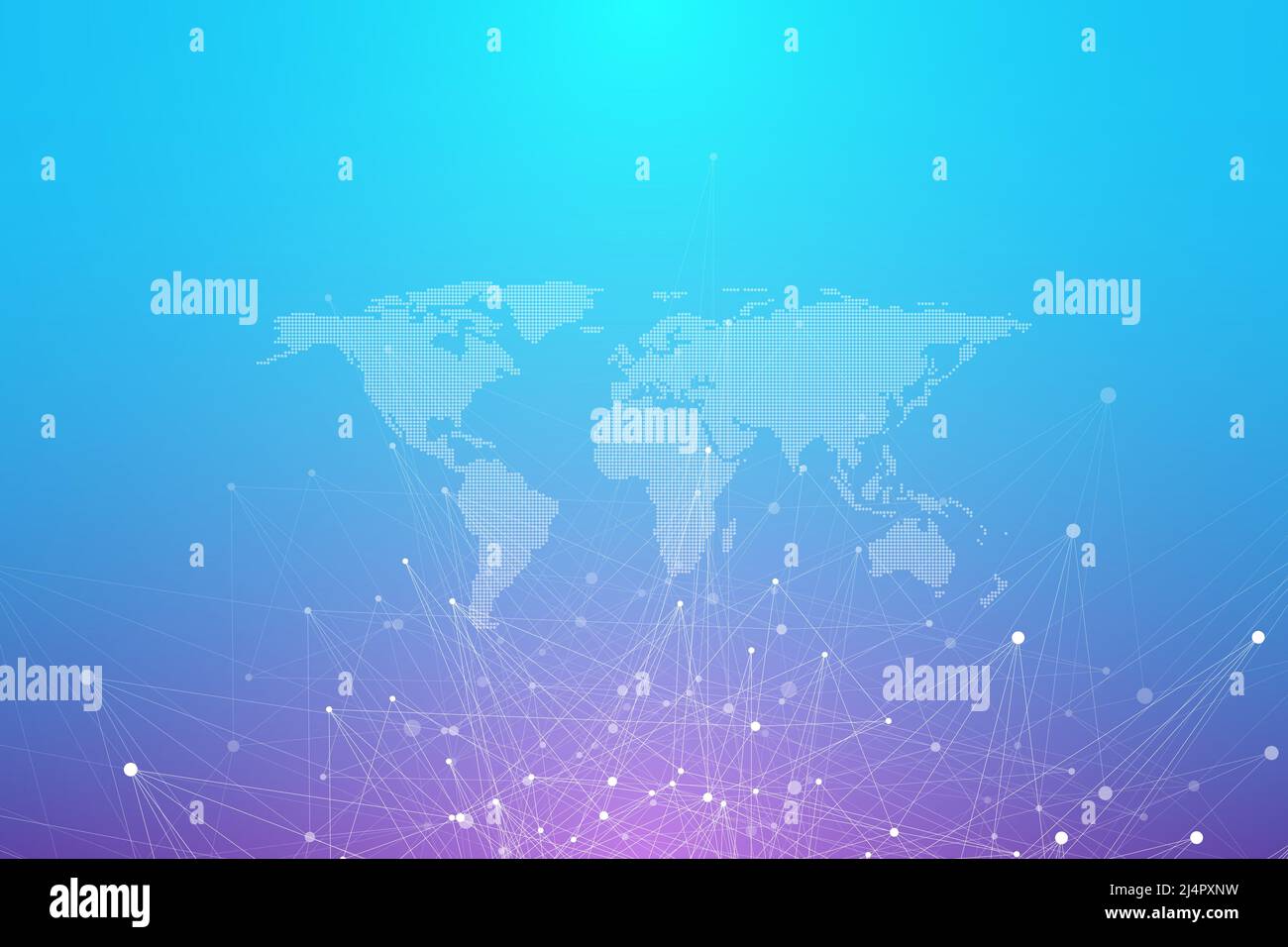 alamy
alamy
alamy
alamy
alamy

alamy

Image ID: 2J4PXNW
www.alamy.com