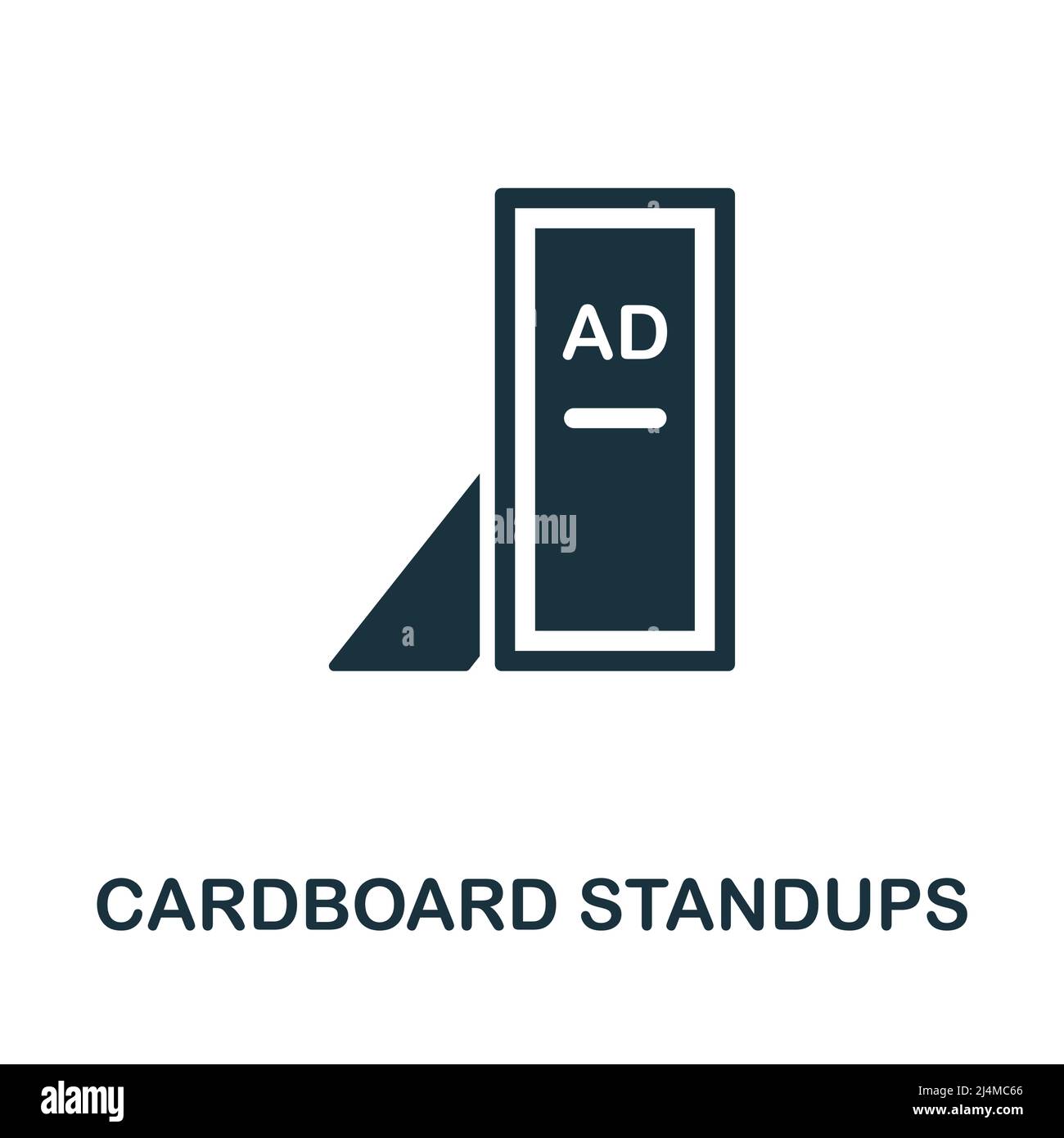 AD

alamy

CARDBOARD STANDUPS

alamy

Image ID: 2J4MC66
www.alamy.com