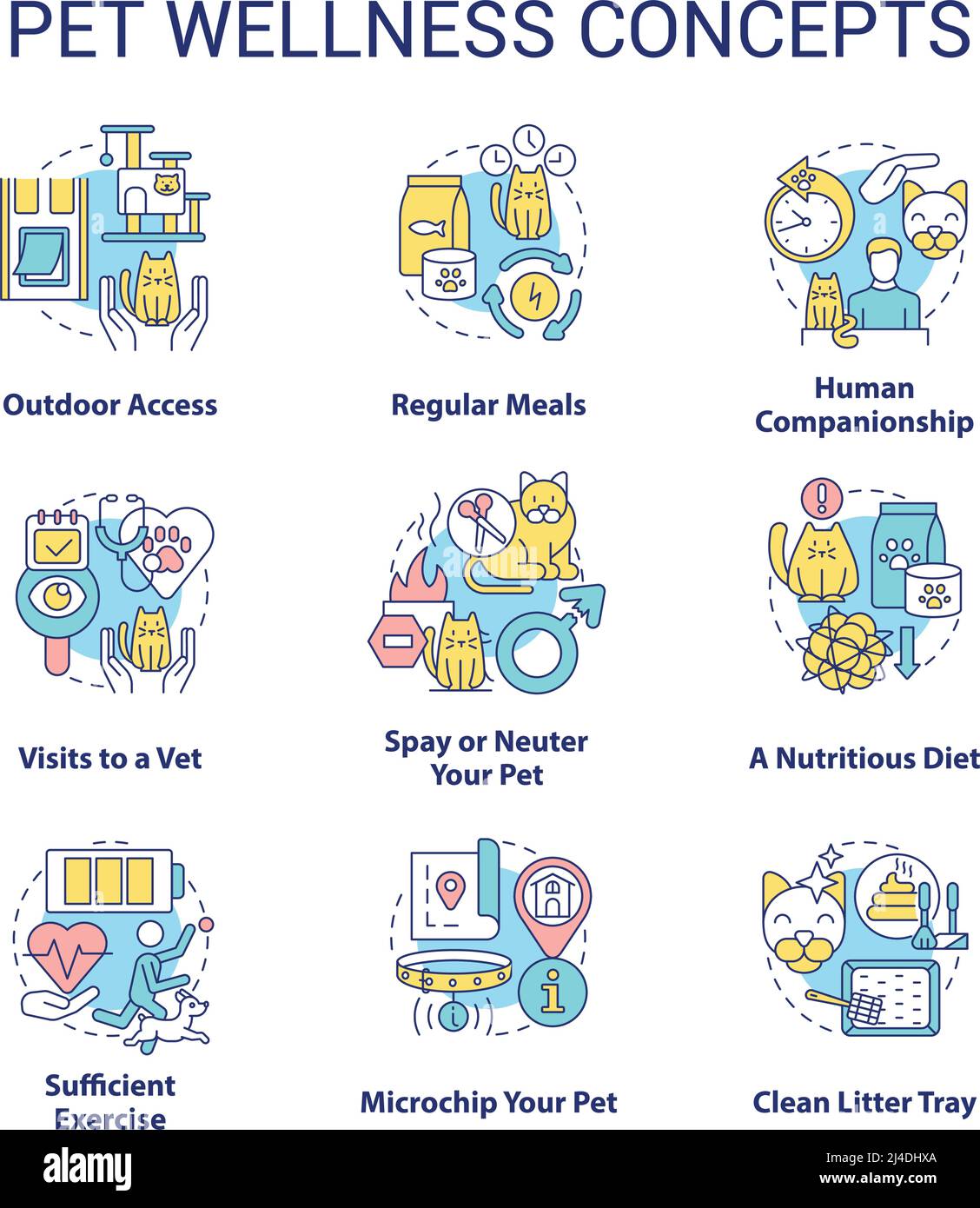 PET WELLNESS CONCEPTS

Outdoor Access

Regular Meals

Human Companionship

Visits to a Vet

Spay or Neuter Your Pet

A Nutritious Diet

Sufficient Exercise

Microchip Your Pet

Clean Litter Tray

alamy

Image ID: 2J4DHXA
www.alamy.com