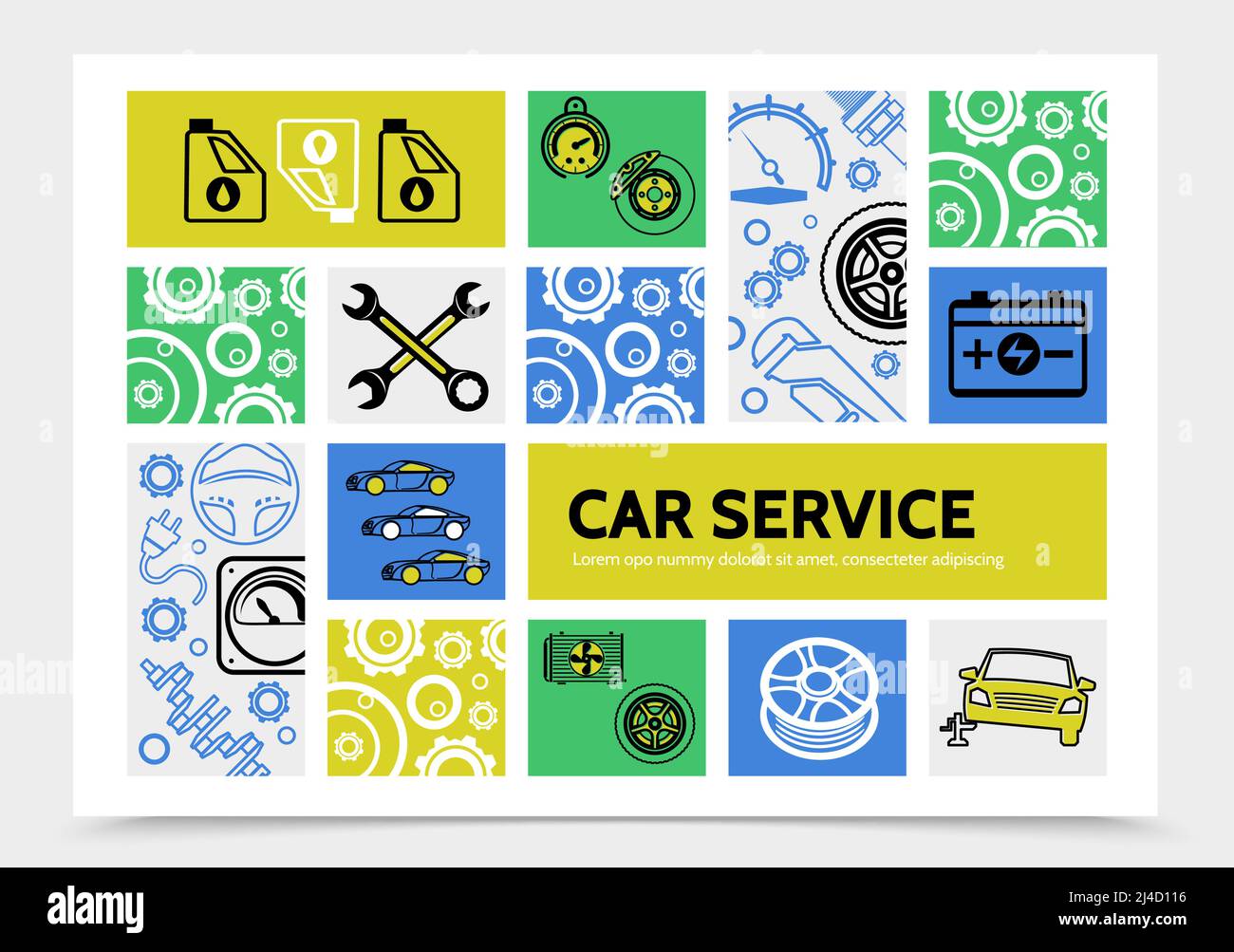 CAR SERVICE

Lorem opo nummy dolorot sit amet, consecteter adipiscing

alamy

Image ID: 2J4D116
www.alamy.com