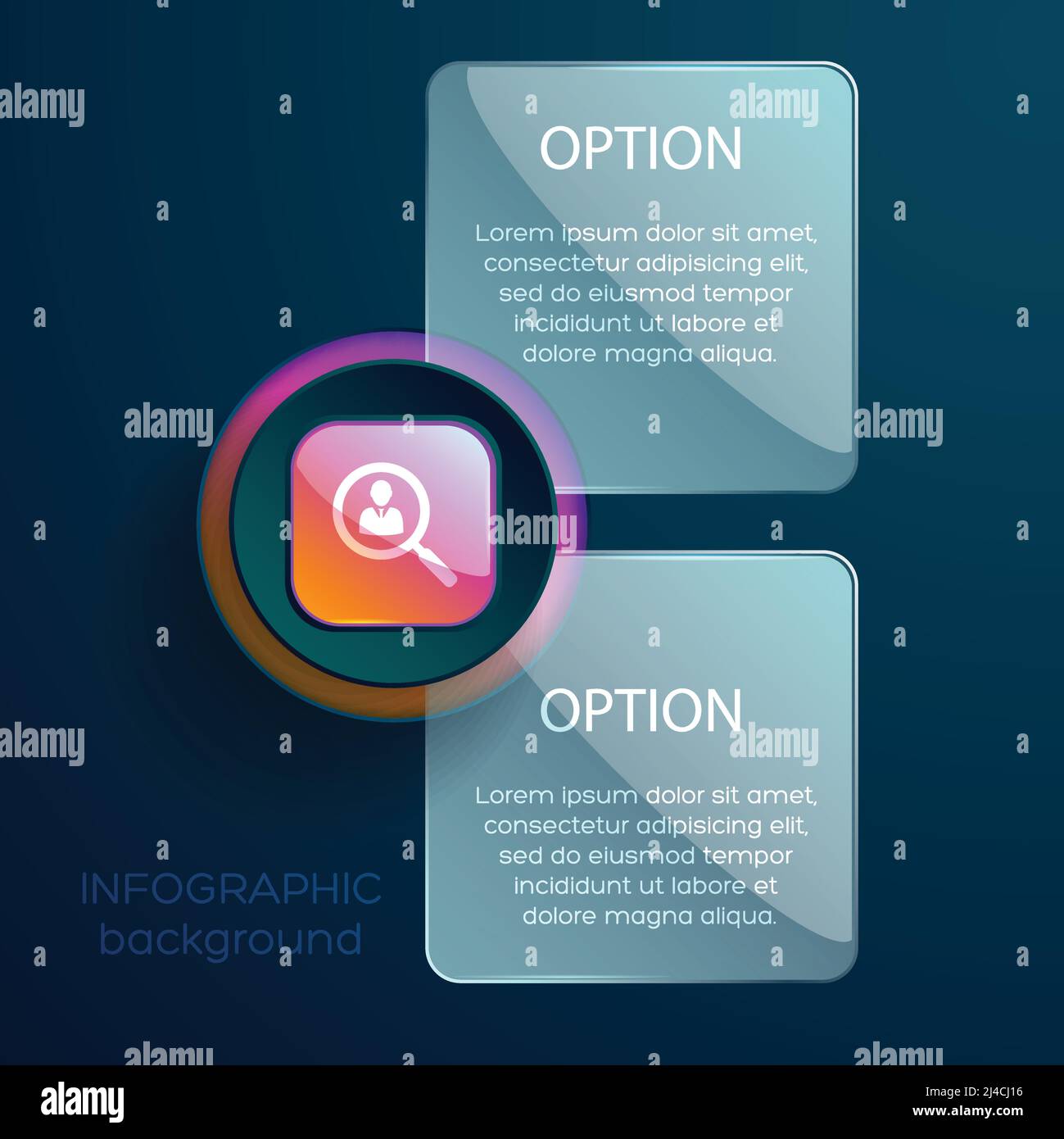 OPTION

Lorem ipsum dolor sit amet, consectetur adipisicing elit, sed do eiusmod tempor incididunt ut labore et dolore magna aliqua.

OPTION

Lorem ipsum dolor sit amet, consectetur adipisicing elit, sed do eiusmod tempor incididunt ut labore et dolore magna aliqua.

INFOGRAPHIC background

alamy

Image ID: 2J4CJ16
www.alamy.com