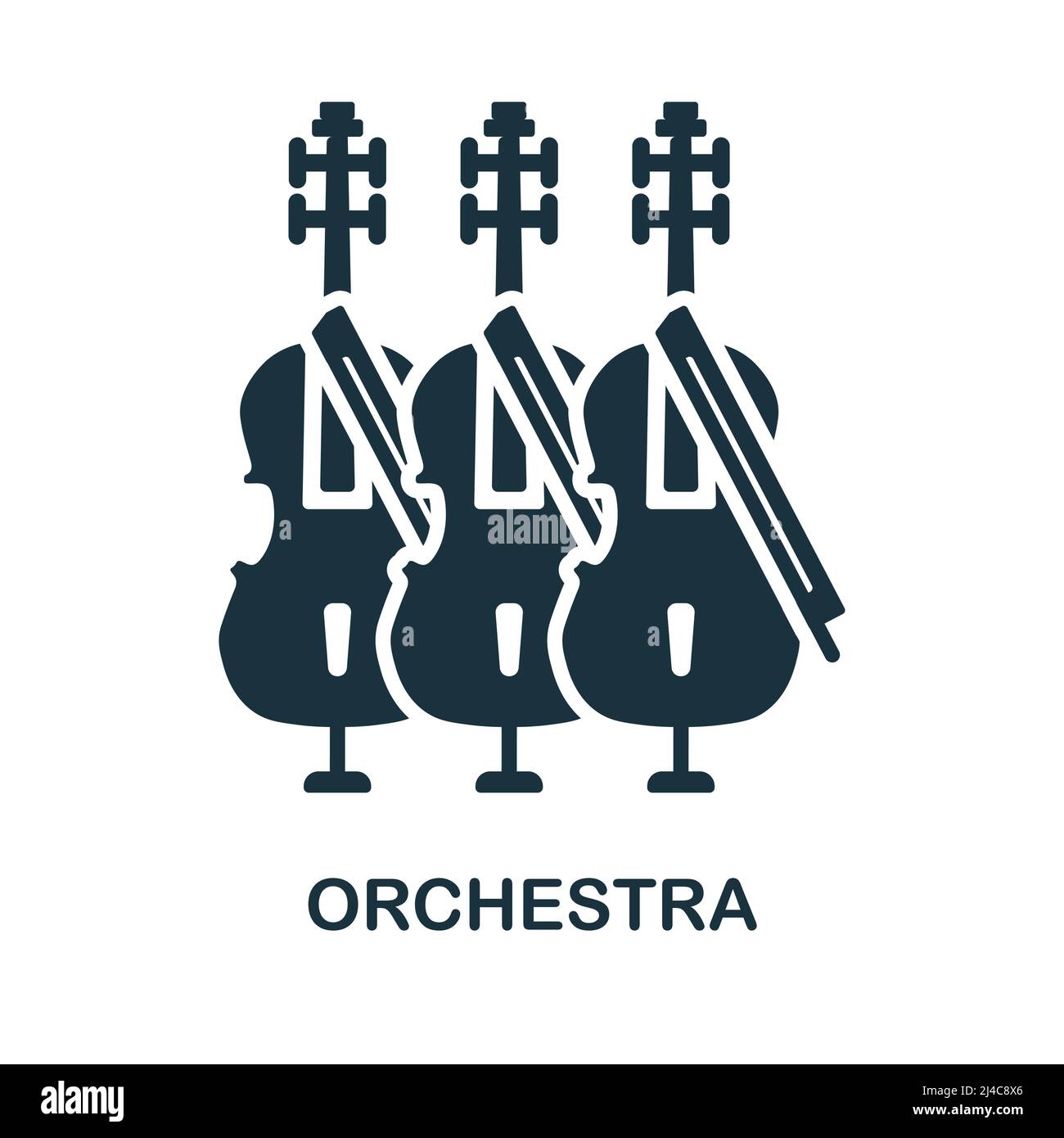 alamy

ORCHESTRA

alamy

Image ID: 2J4C8X6
www.alamy.com