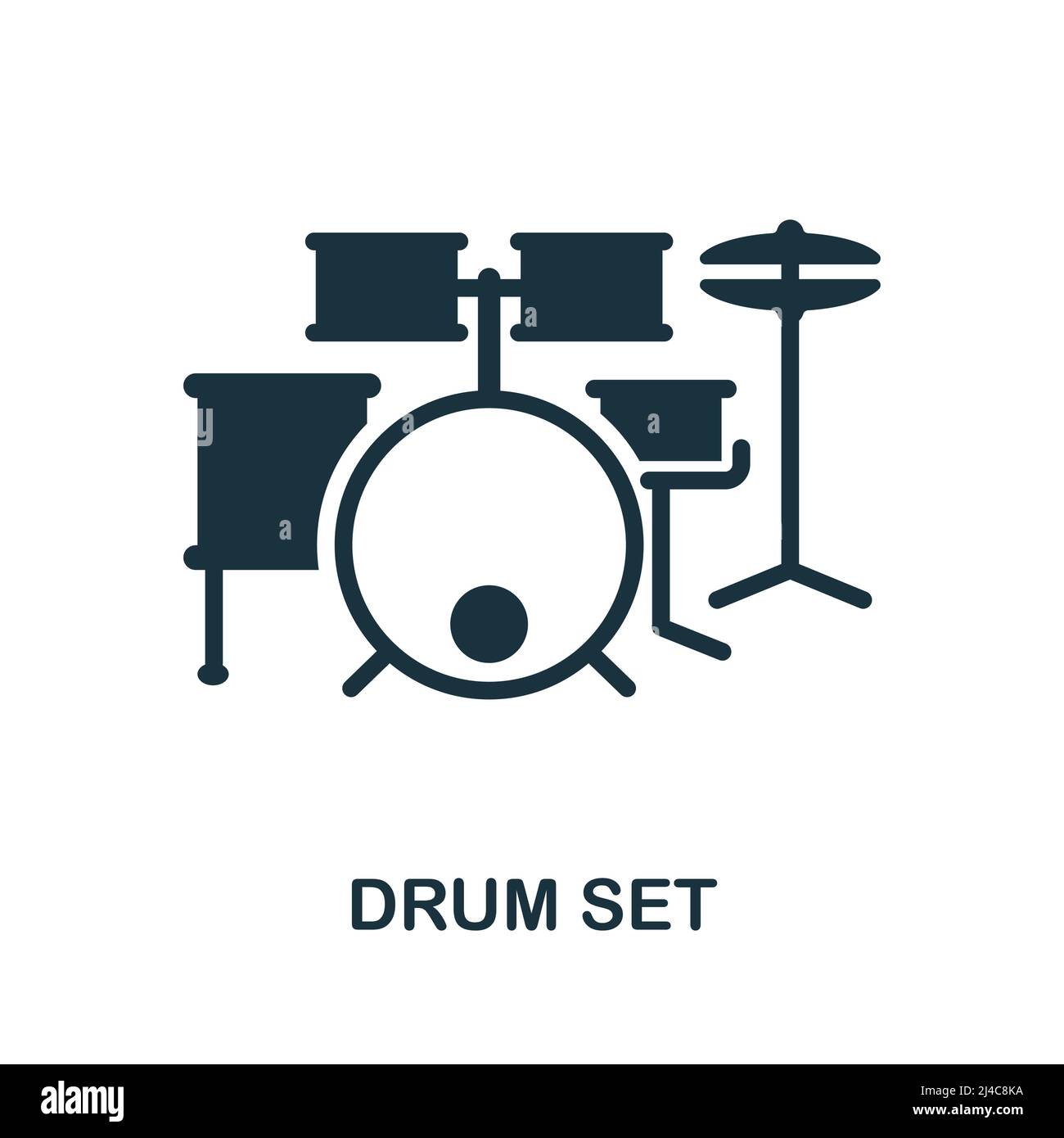 DRUM SET

alamy

Image ID: 2J4C8KA
www.alamy.com