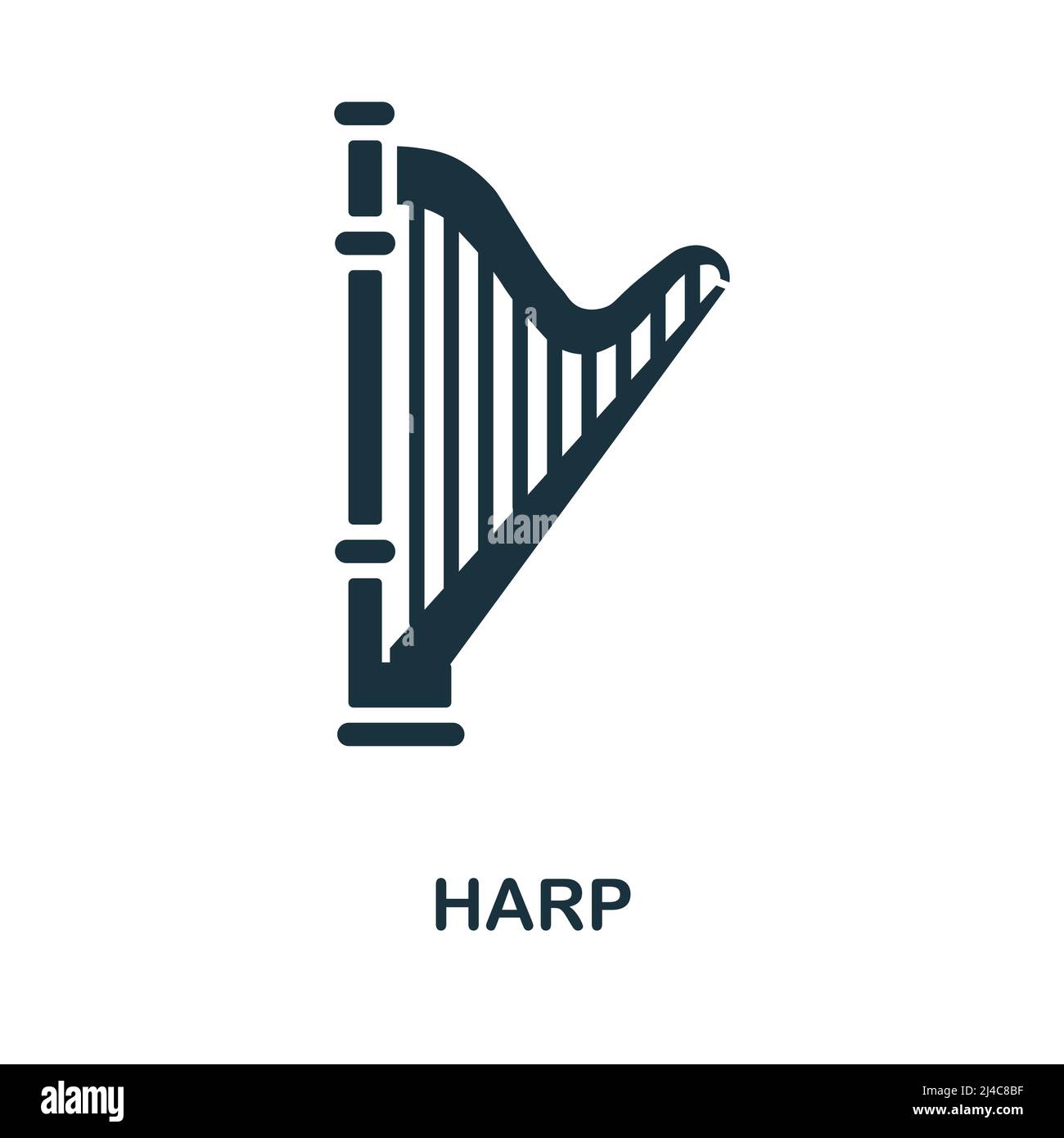 alamy

HARP

alamy

Image ID: 2J4C8BF
www.alamy.com