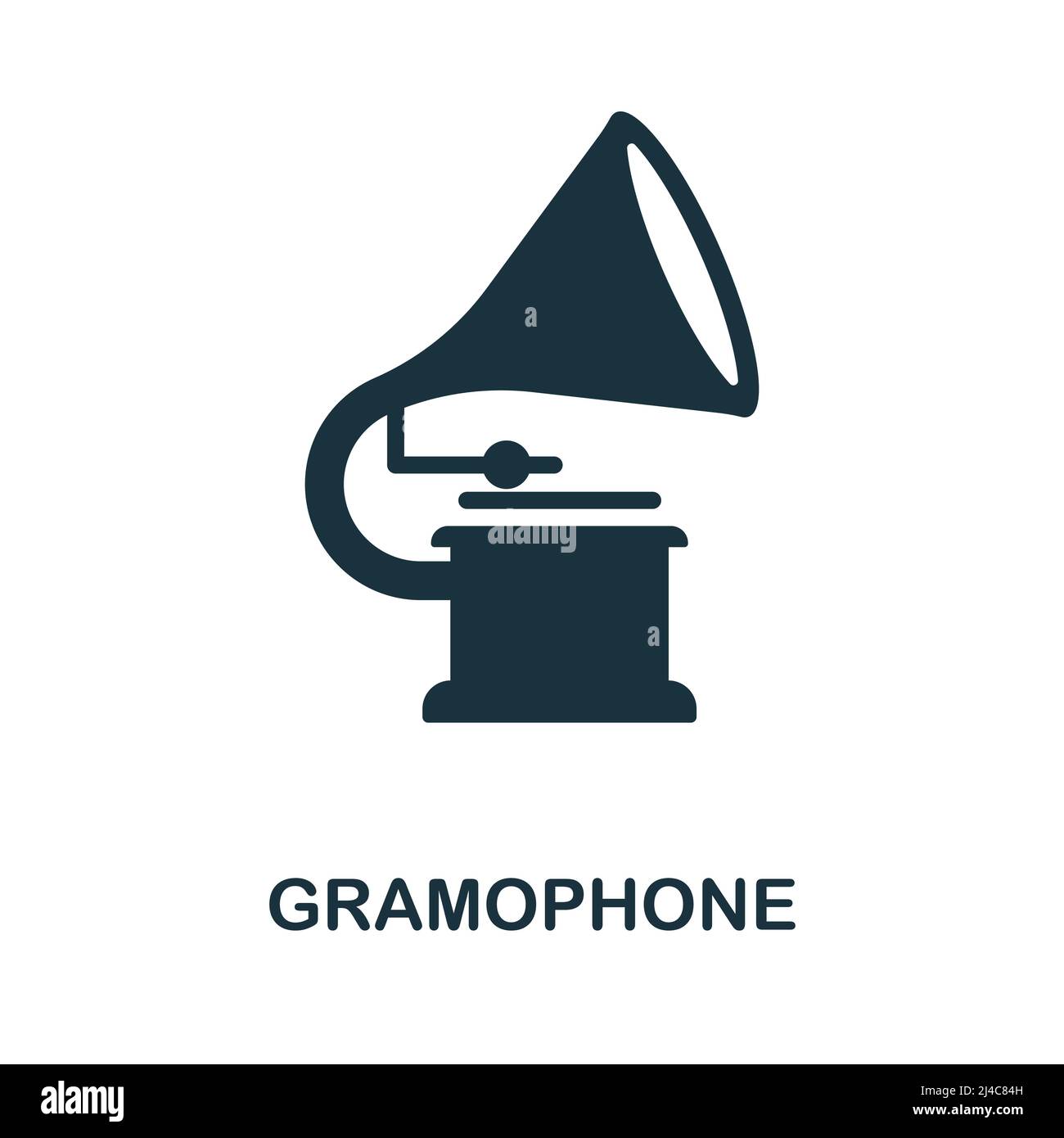 a

alamy

a

GRAMOPHONE

alamy

Image ID: 2J4C84H
www.alamy.com