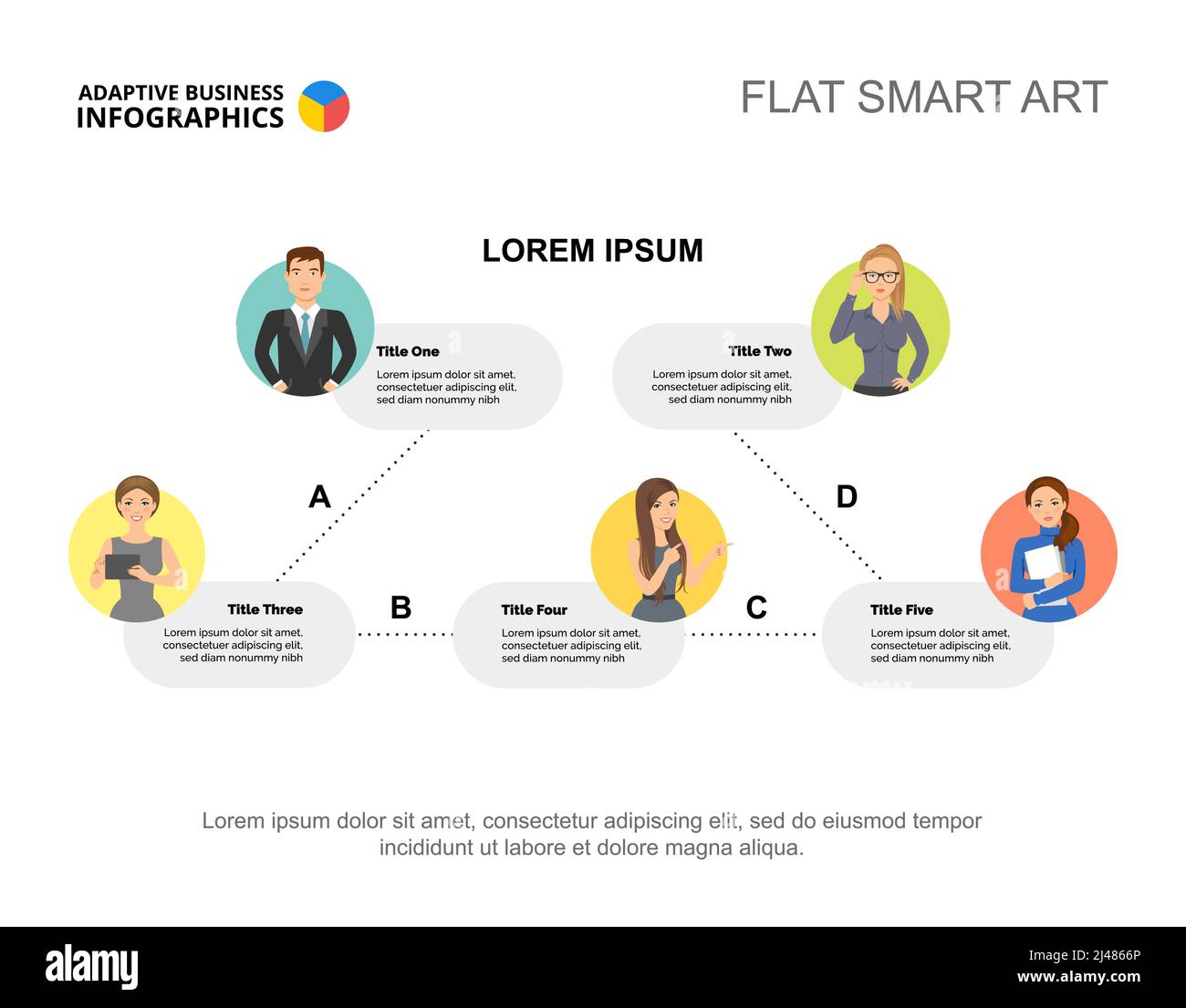 ADAPTIVE BUSINESS INFOGRAPHICS

FLAT SMART ART

LOREM IPSUM

Title One
Lorem ipsum dolor sit amet, consectetuer adipiscing elit, sed diam nonummy nibh

Title Two
Lorem ipsum dolor sit amet, consectetuer adipiscing elit, sed diam nonummy nibh

A

D

Title Three
Lorem ipsum dolor sit amet, consectetuer adipiscing elit, sed diam nonummy nibh

B

Title Four
Lorem ipsum dolor sit amet, consectetuer adipiscing elit, sed diam nonummy nibh

C

Title Five
Lorem ipsum dolor sit amet, consectetuer adipiscing elit, sed diam nonummy nibh

Lorem ipsum dolor sit amet, consectetur adipiscing elit, sed do eiusmod tempor incididunt ut labore et dolore magna aliqua.

alamy

Image ID: 2J4866P
www.alamy.com