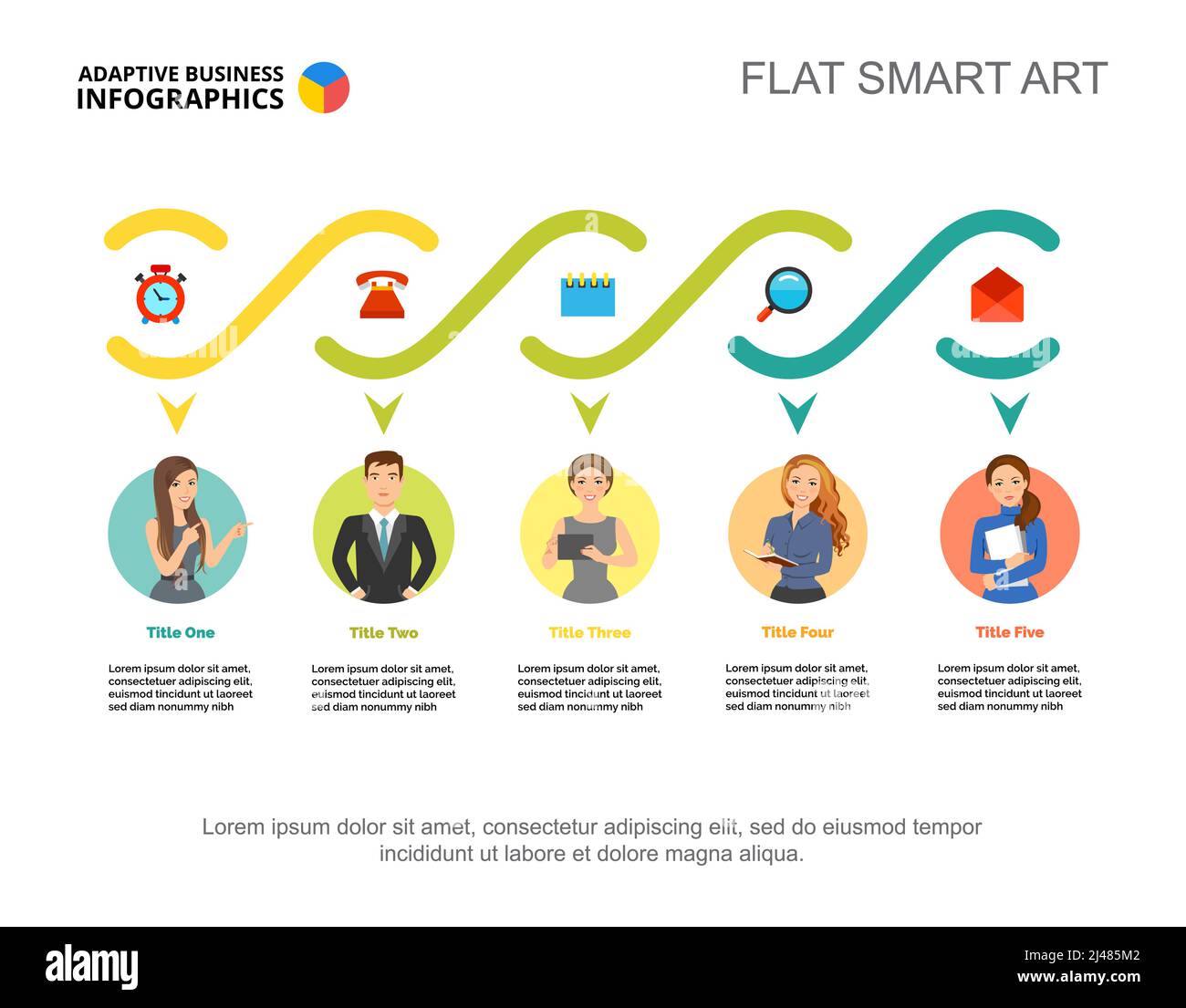 ADAPTIVE BUSINESS INFOGRAPHICS

FLAT SMART ART

Title One

Lorem ipsum dolor sit amet, consectetuer adipiscing elit, euismod tincidunt ut laoreet sed diam nonummy nibh

Title Two

Lorem ipsum dolor sit amet, consectetuer adipiscing elit, euismod tincidunt ut laoreet sed diam nonummy nibh

Title Three

Lorem ipsum dolor sit amet, consectetuer adipiscing elit, euismod tincidunt ut laoreet sed diam nonummy nibh

Title Four

Lorem ipsum dolor sit amet, consectetuer adipiscing elit, euismod tincidunt ut laoreet sed diam nonummy nibh

Title Five

Lorem ipsum dolor sit amet, consectetuer adipiscing elit, euismod tincidunt ut laoreet sed diam nonummy nibh

Lorem ipsum dolor sit amet, consectetur adipiscing elit, sed do eiusmod tempor incididunt ut labore et dolore magna aliqua.

alamy

Image ID: 2J485M2
www.alamy.com