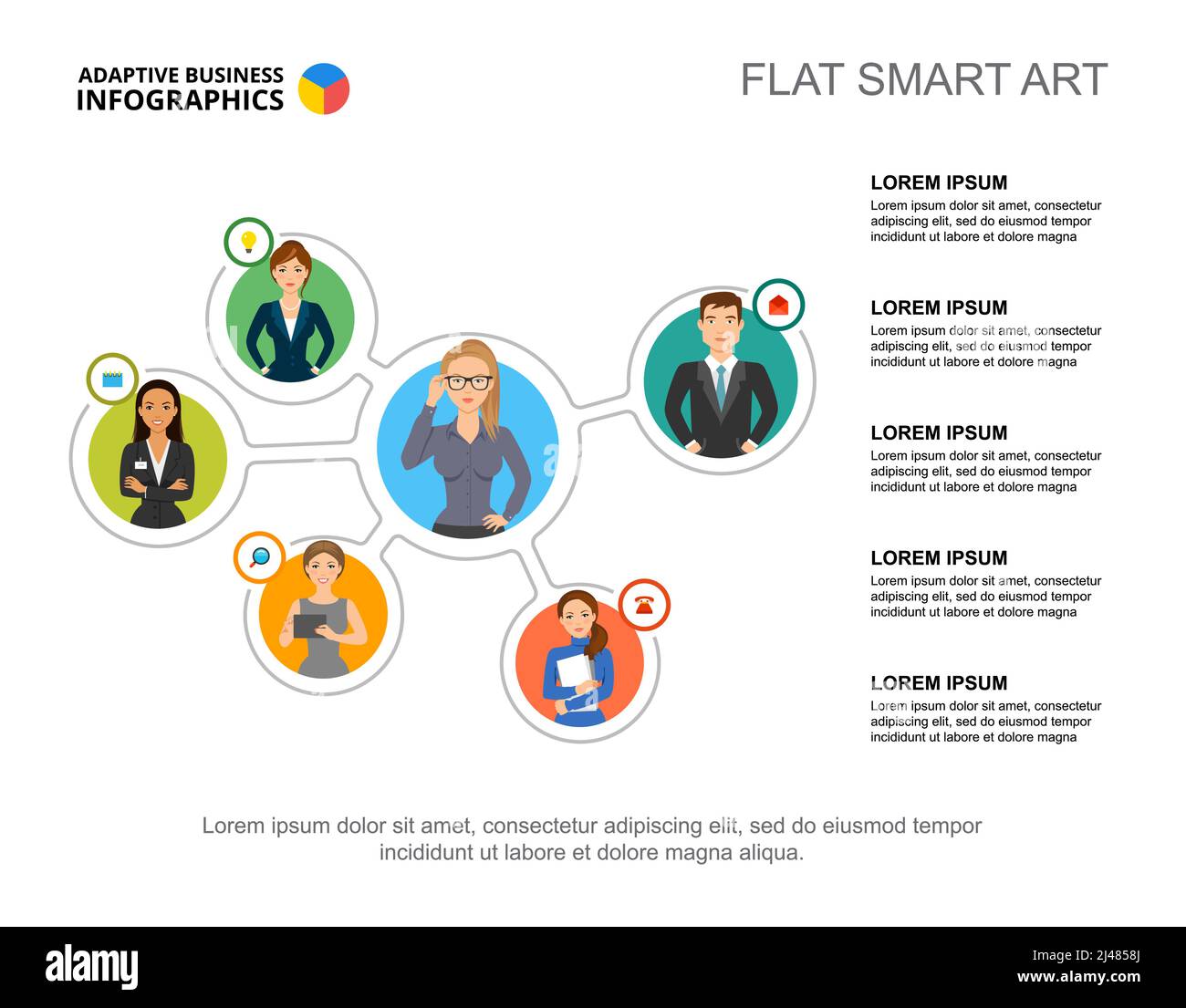 ADAPTIVE BUSINESS INFOGRAPHICS

FLAT SMART ART

LOREM IPSUM
Lorem ipsum dolor sit amet, consectetur adipiscing elit, sed do eiusmod tempor incididunt ut labore et dolore magna

LOREM IPSUM
Lorem ipsum dolor sit amet, consectetur adipiscing elit, sed do eiusmod tempor incididunt ut labore et dolore magna

LOREM IPSUM
Lorem ipsum dolor sit amet, consectetur adipiscing elit, sed do eiusmod tempor incididunt ut labore et dolore magna

LOREM IPSUM
Lorem ipsum dolor sit amet, consectetur adipiscing elit, sed do eiusmod tempor incididunt ut labore et dolore magna

LOREM IPSUM
Lorem ipsum dolor sit amet, consectetur adipiscing elit, sed do eiusmod tempor incididunt ut labore et dolore magna

Lorem ipsum dolor sit amet, consectetur adipiscing elit, sed do eiusmod tempor incididunt ut labore et dolore magna aliqua.

alamy

Image ID: 2J4858J
www.alamy.com