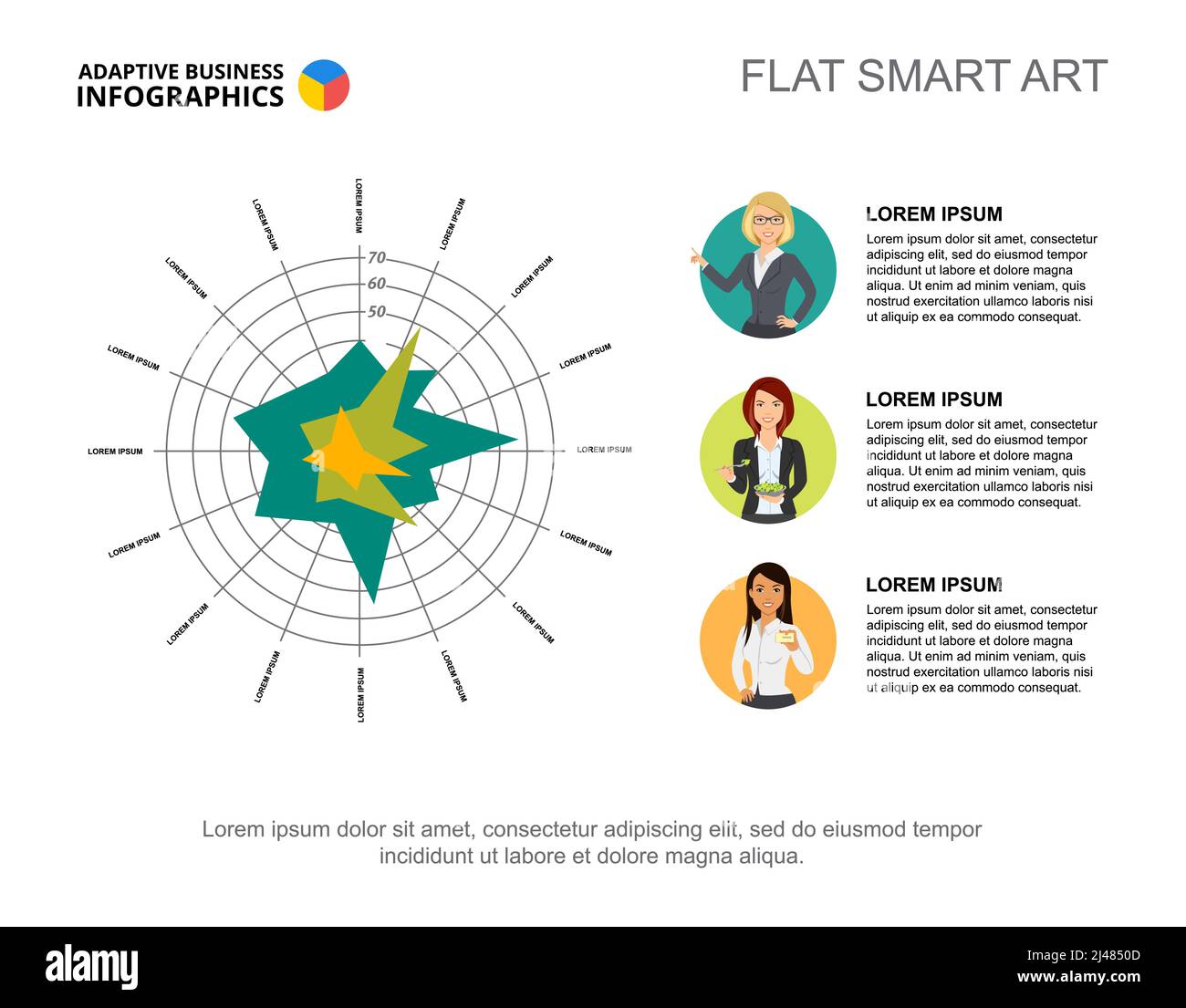 ADAPTIVE BUSINESS INFOGRAPHICS

FLAT SMART ART

LOREM IPSUM
LOREM IPSUM
LOREM IPSUM
LOREM IPSUM
LOREM IPSUM
LOREM IPSUM
LOREM IPSUM
LOREM IPSUM
LOREM IPSUM
LOREM IPSUM
LOREM IPSUM
LOREM IPSUM
LOREM IPSUM
LOREM IPSUM
LOREM IPSUM
LOREM IPSUM

70
60
50

LOREM IPSUM
Lorem ipsum dolor sit amet, consectetur adipiscing elit, sed do eiusmod tempor incididunt ut labore et dolore magna aliqua. Ut enim ad minim veniam, quis nostrud exercitation ullamco laboris nisi ut aliquip ex ea commodo consequat.

LOREM IPSUM
Lorem ipsum dolor sit amet, consectetur adipiscing elit, sed do eiusmod tempor incididunt ut labore et dolore magna aliqua. Ut enim ad minim veniam, quis nostrud exercitation ullamco laboris nisi ut aliquip ex ea commodo consequat.

LOREM IPSUM
Lorem ipsum dolor sit amet, consectetur adipiscing elit, sed do eiusmod tempor incididunt ut labore et dolore magna aliqua. Ut enim ad minim veniam, quis nostrud exercitation ullamco laboris nisi ut aliquip ex ea commodo consequat.

Lorem ipsum dolor sit amet, consectetur adipiscing elit, sed do eiusmod tempor incididunt ut labore et dolore magna aliqua.

alamy
Image ID: 2J4850D
www.alamy.com